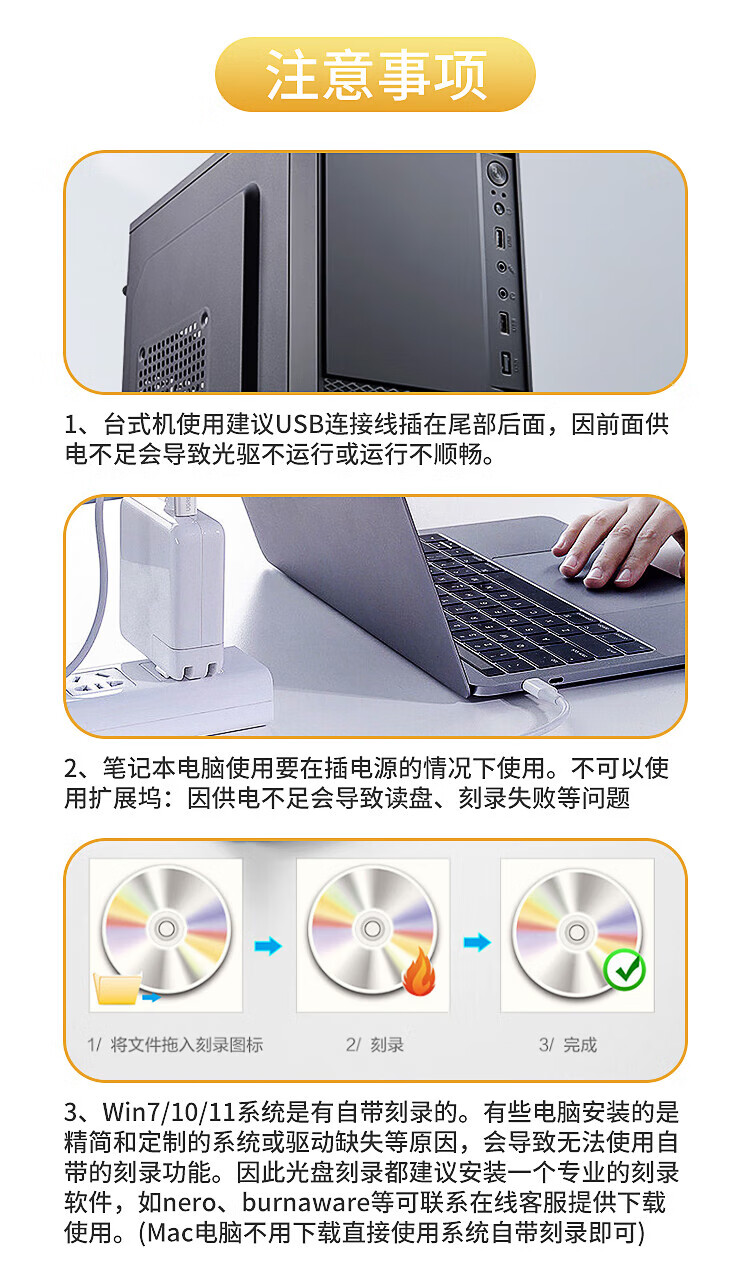 注意事项

1、台式机使用建议USB连接线插在尾部后面，因前面供电不足会导致光驱不运行或运行不顺畅。

2、笔记本电脑使用要在插电源的情况下使用。不可以使用扩展坞：因供电不足会导致读盘、刻录失败等问题

1/ 将文件拖入刻录图标

2/ 刻录

3/ 完成

3、Win7/10/11系统是有自带刻录的。有些电脑安装的是精简和定制的系统或驱动缺失等原因，会导致无法使用自带的刻录功能。因此光盘刻录都建议安装一个专业的刻录软件，如nero、burnaware等可联系在线客服提供下载使用。(Mac电脑不用下载直接使用系统自带刻录即可)