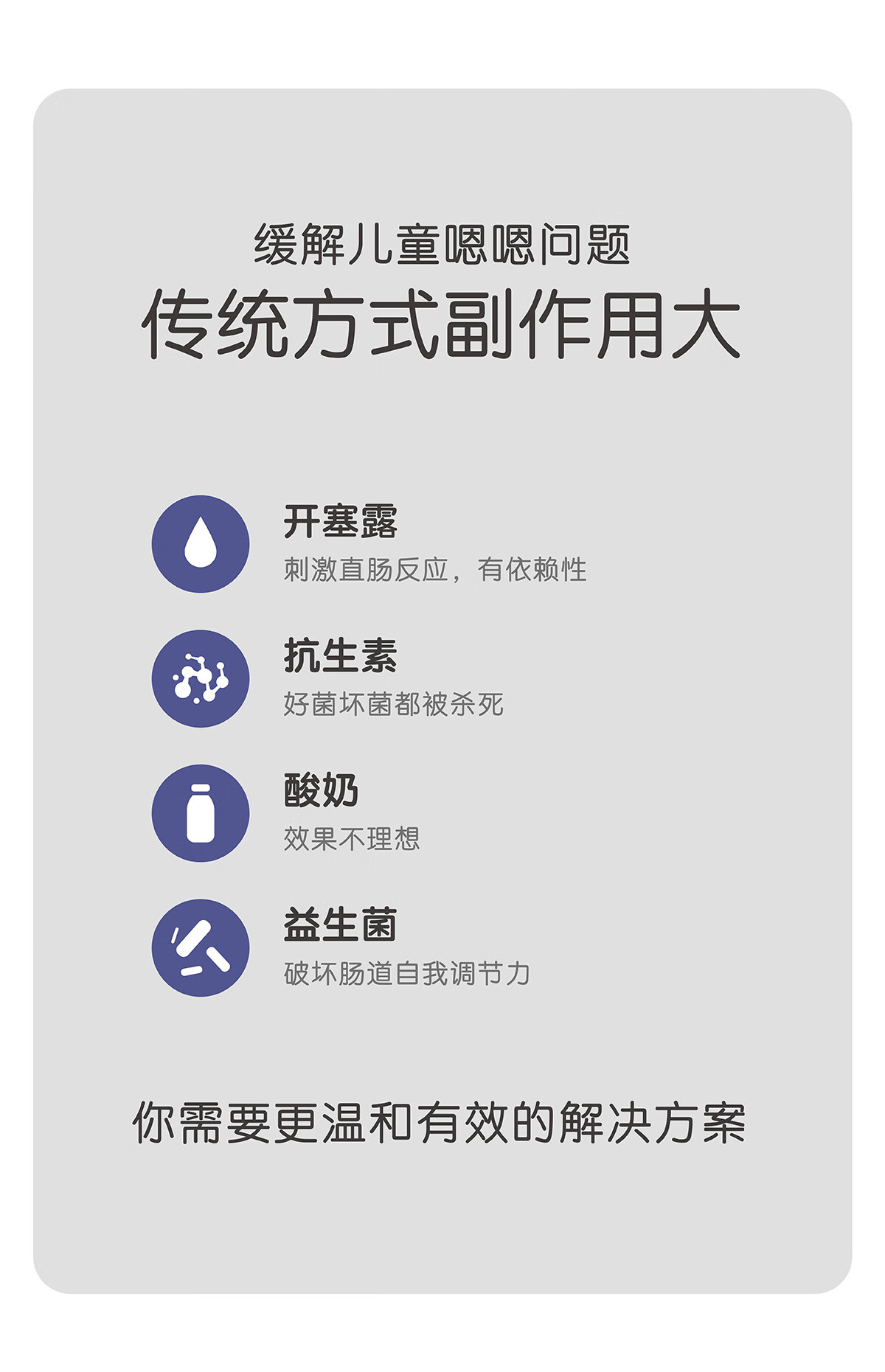 缓解儿童嗯嗯问题

传统方式副作用大

开塞露

刺激直肠反应，有依赖性

抗生素

好菌坏菌都被杀死

酸奶

效果不理想

益生菌

破坏肠道自我调节力

你需要更温和有效的解决方案