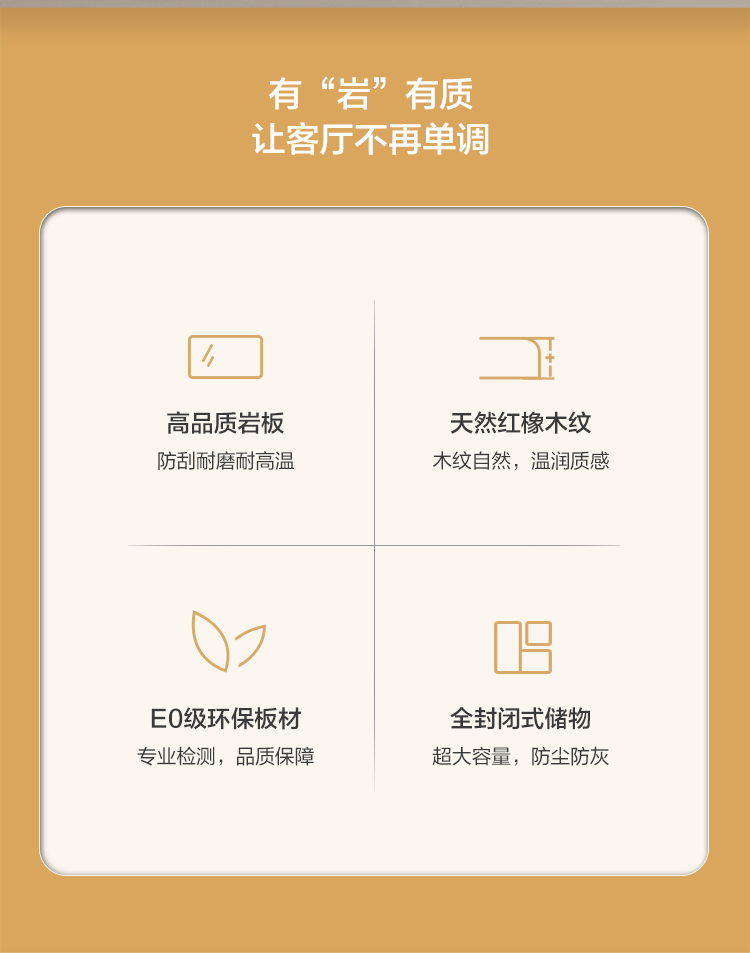 有“岩”有质
让客厅不再单调

高品质岩板
防刮耐磨耐高温

天然红橡木纹
木纹自然，温润质感

E0级环保板材
专业检测，品质保障

全封闭式储物
超大容量，防尘防灰