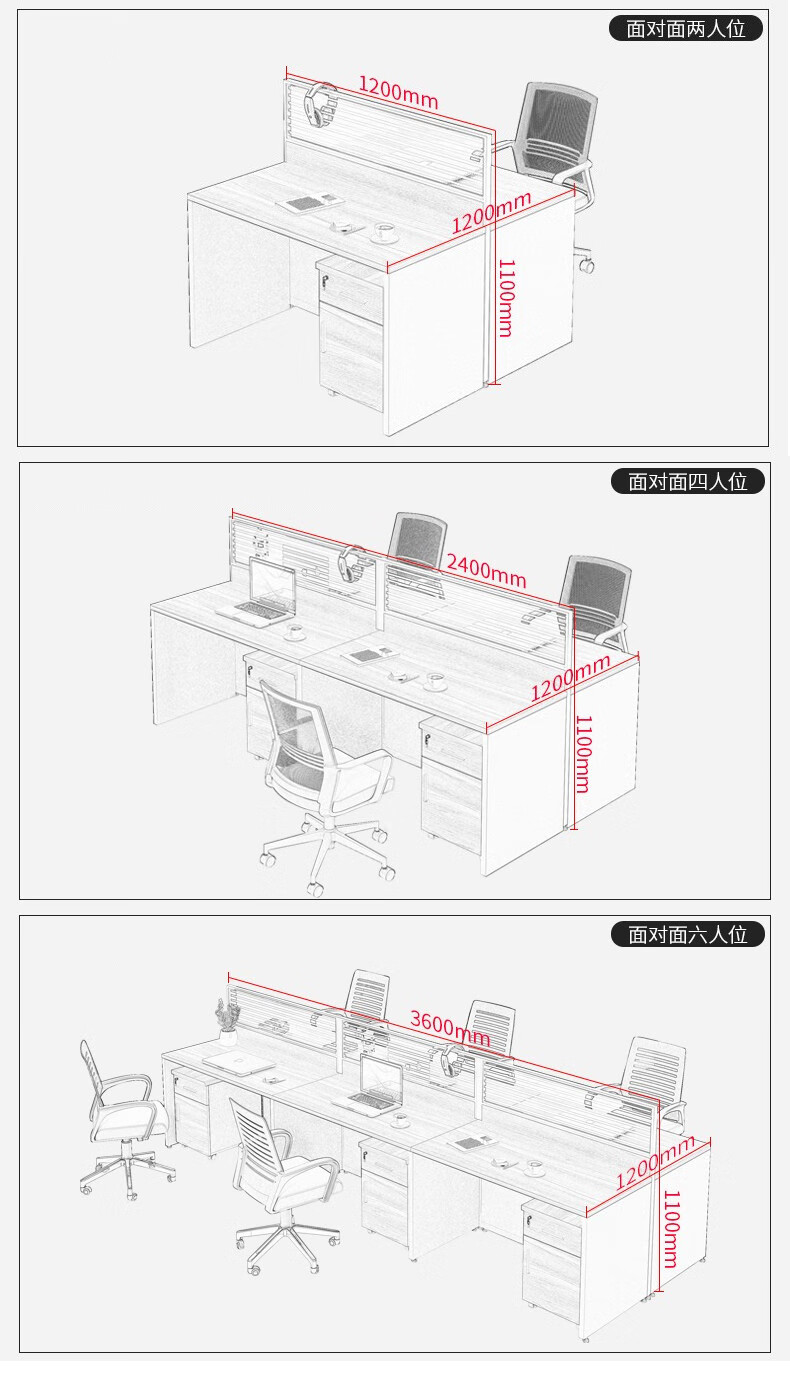 面对面两人位

1200mm
1200mm
1100mm

面对面四人位

2400mm
1200mm
1100mm

面对面六人位

3600mm
1200mm
1100mm