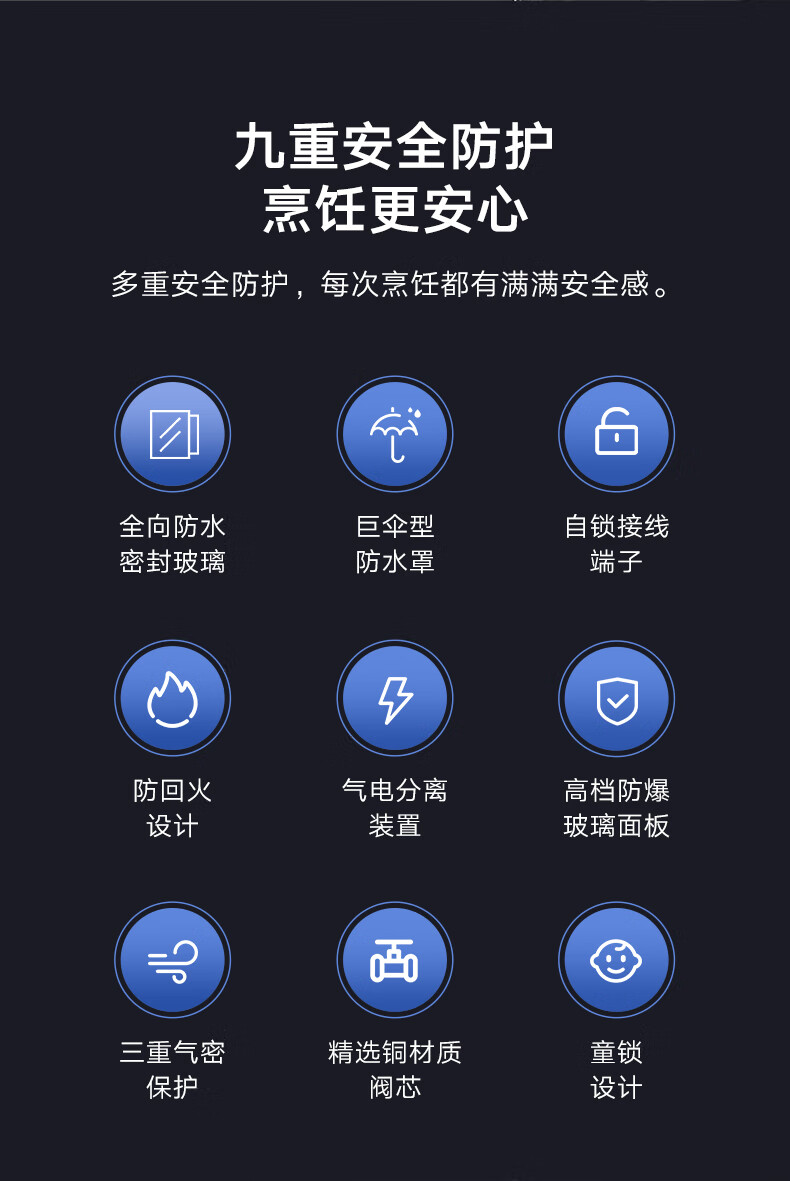 九重安全防护
烹饪更安心

多重安全防护，每次烹饪都有满满安全感。

全向防水
密封玻璃

巨伞型
防水罩

自锁接线
端子

防回火
设计

气电分离
装置

高档防爆
玻璃面板

三重气密
保护

精选铜材质
阀芯

童锁
设计