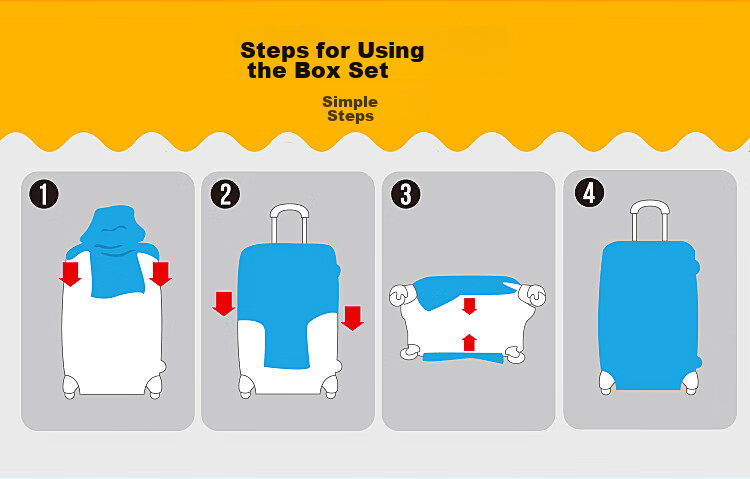 Steps for Using the Box Set

Simple Steps

1

2

3

4