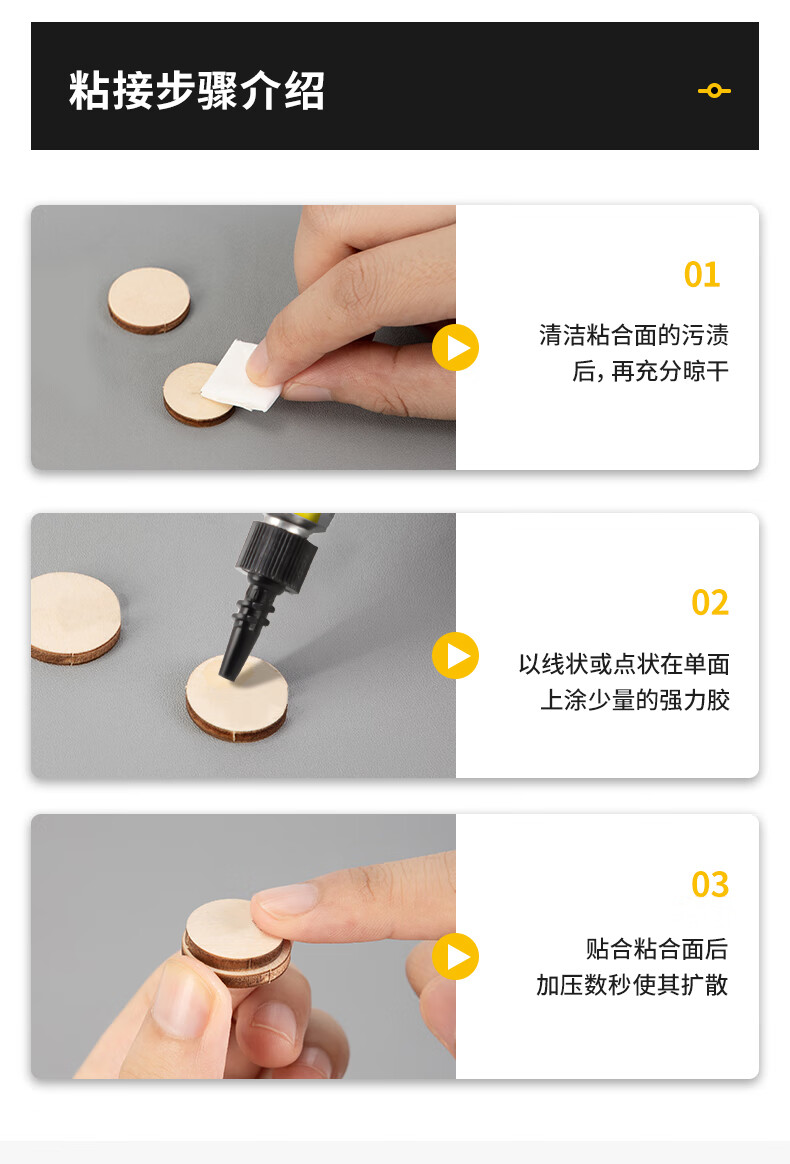 粘接步骤介绍

01

清洁粘合面的污渍后，再充分晾干

02

以线状或点状在单面上涂少量的强力胶

03

贴合粘合面后加压数秒使其扩散