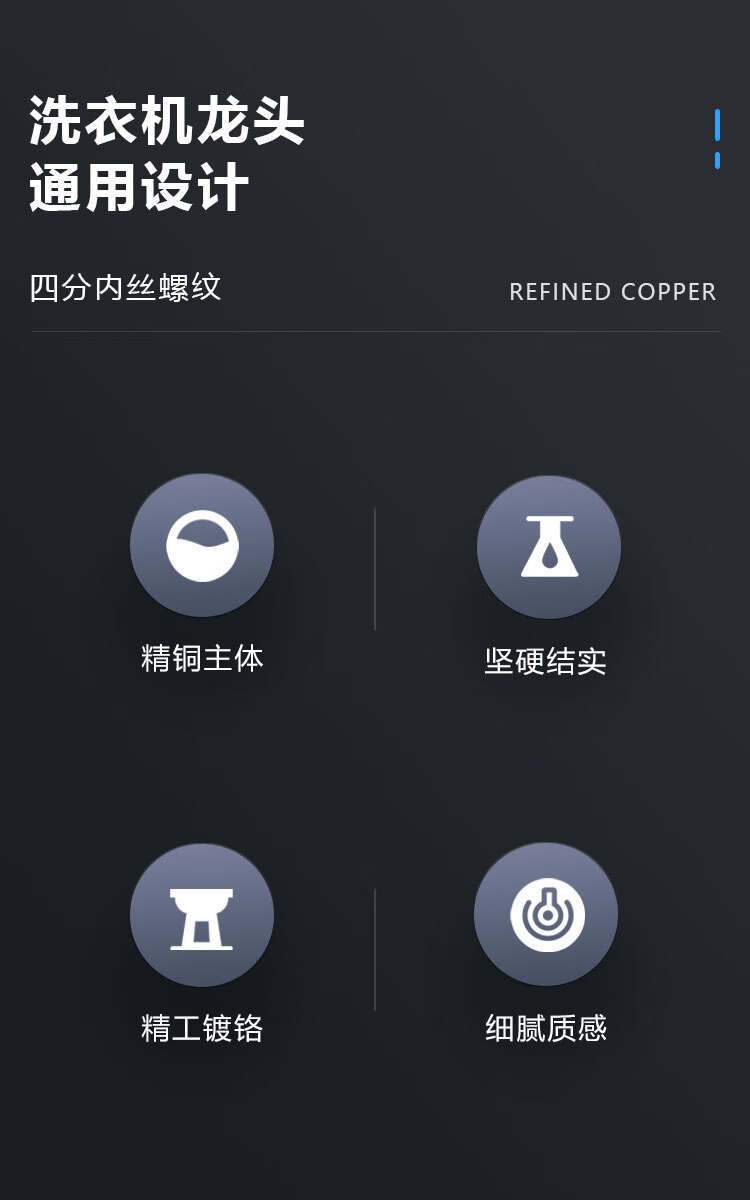 洗衣机龙头
通用设计

四分内丝螺纹

REFINED COPPER

精铜主体

坚硬结实

精工镀铬

细腻质感