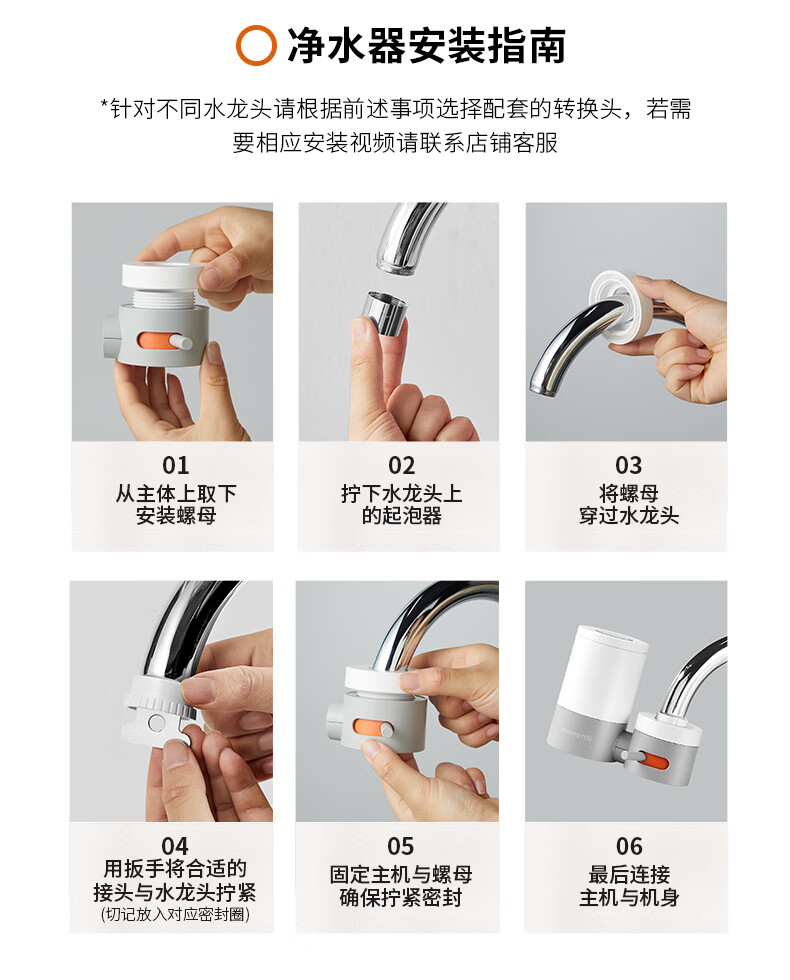 净水器安装指南

*针对不同水龙头请根据前述事项选择配套的转换头，若需要相应安装视频请联系店铺客服

01
从主体上取下安装螺母

02
拧下水龙头上的起泡器

03
将螺母穿过水龙头

04
用扳手将合适的接头与水龙头拧紧
(切记放入对应密封圈)

05
固定主机与螺母确保拧紧密封

06
最后连接主机与机身