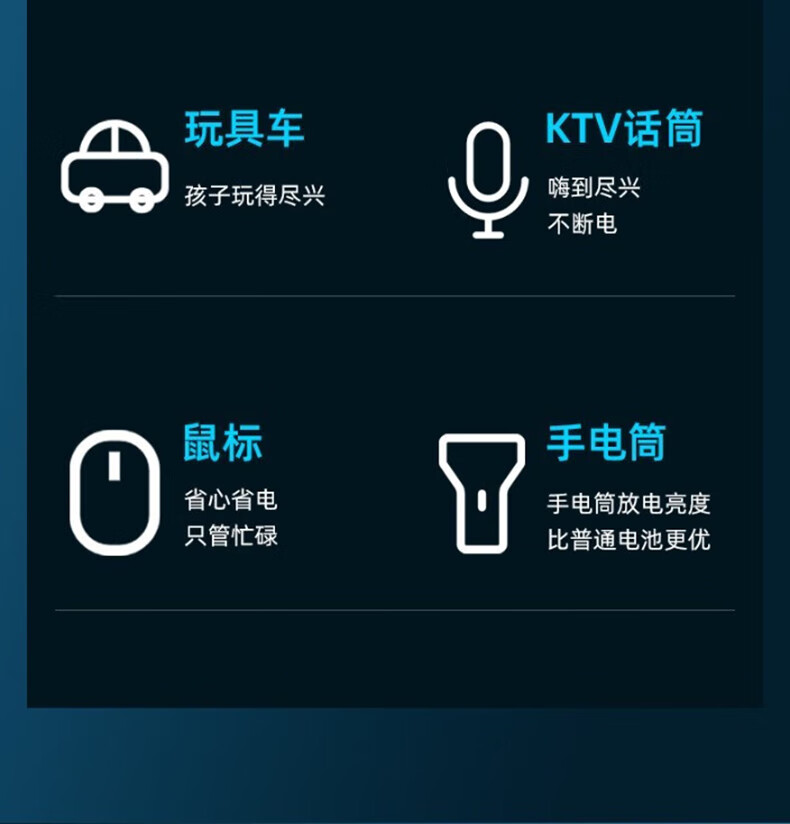 玩具车

孩子玩得尽兴

KTV话筒

嗨到尽兴
不断电

鼠标

省心省电
只管忙碌

手电筒

手电筒放电亮度
比普通电池更优