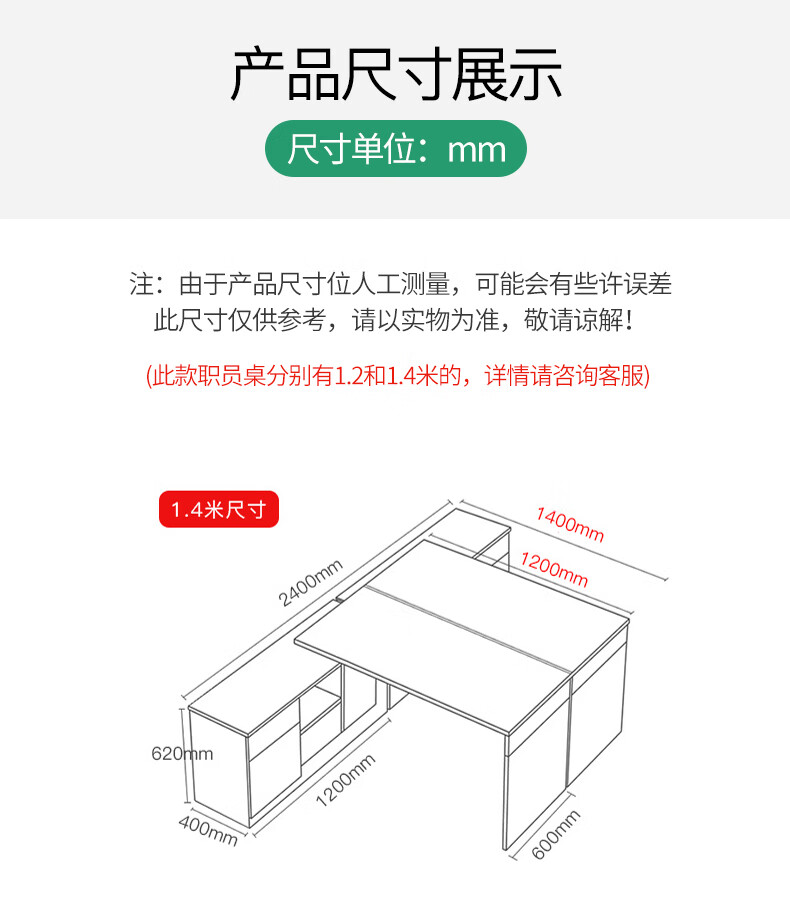 产品尺寸展示

尺寸单位：mm

注：由于产品尺寸位人工测量，可能会有些许误差
此尺寸仅供参考，请以实物为准，敬请谅解！

(此款职员桌分别有1.2和1.4米的，详情请咨询客服)

1.4米尺寸

1400mm

1200mm

2400mm

620mm

1200mm

400mm

600mm