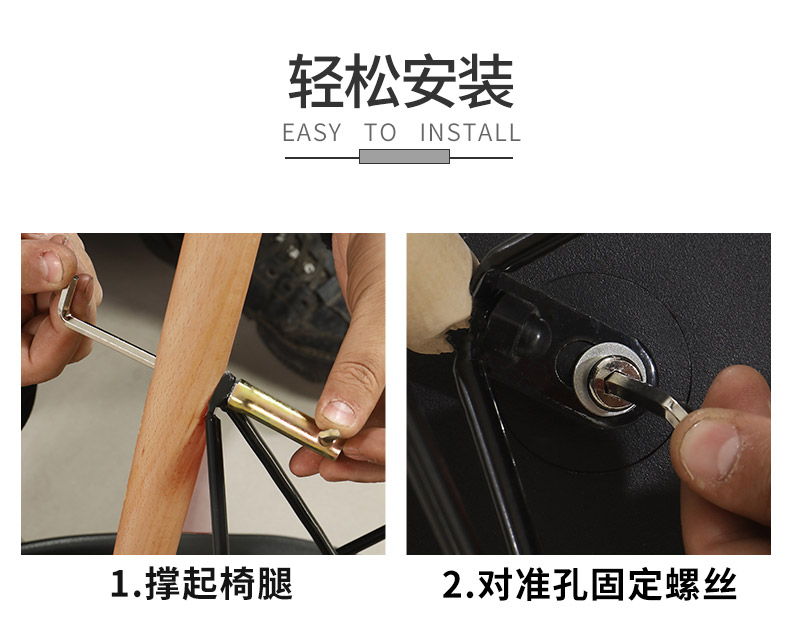 轻松安装
EASY TO INSTALL

1.撑起椅腿

2.对准孔固定螺丝