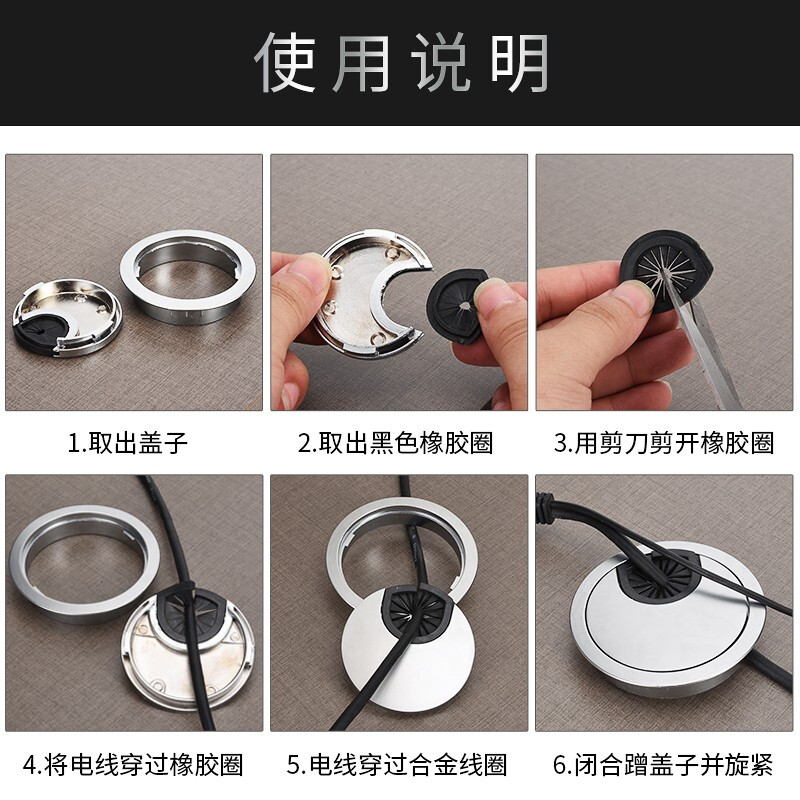 使用说明

1.取出盖子

2.取出黑色橡胶圈

3.用剪刀剪开橡胶圈

4.将电线穿过橡胶圈

5.电线穿过合金线圈

6.闭合蹭盖子并旋紧