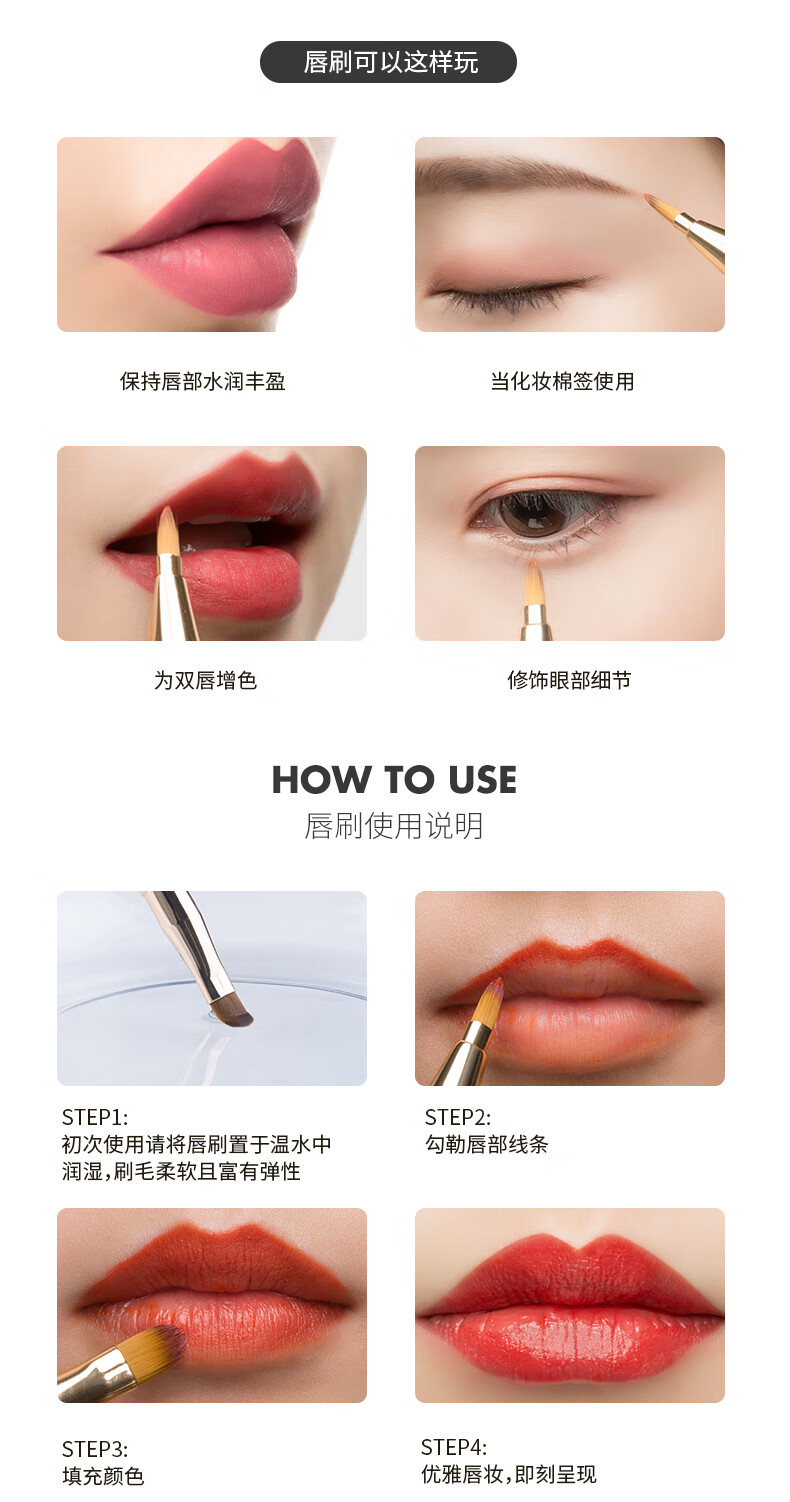 唇刷可以这样玩

保持唇部水润丰盈

当化妆棉签使用

为双唇增色

修饰眼部细节

HOW TO USE
唇刷使用说明

STEP1:
初次使用请将唇刷置于温水中润湿,刷毛柔软且富有弹性

STEP2:
勾勒唇部线条

STEP3:
填充颜色

STEP4:
优雅唇妆,即刻呈现