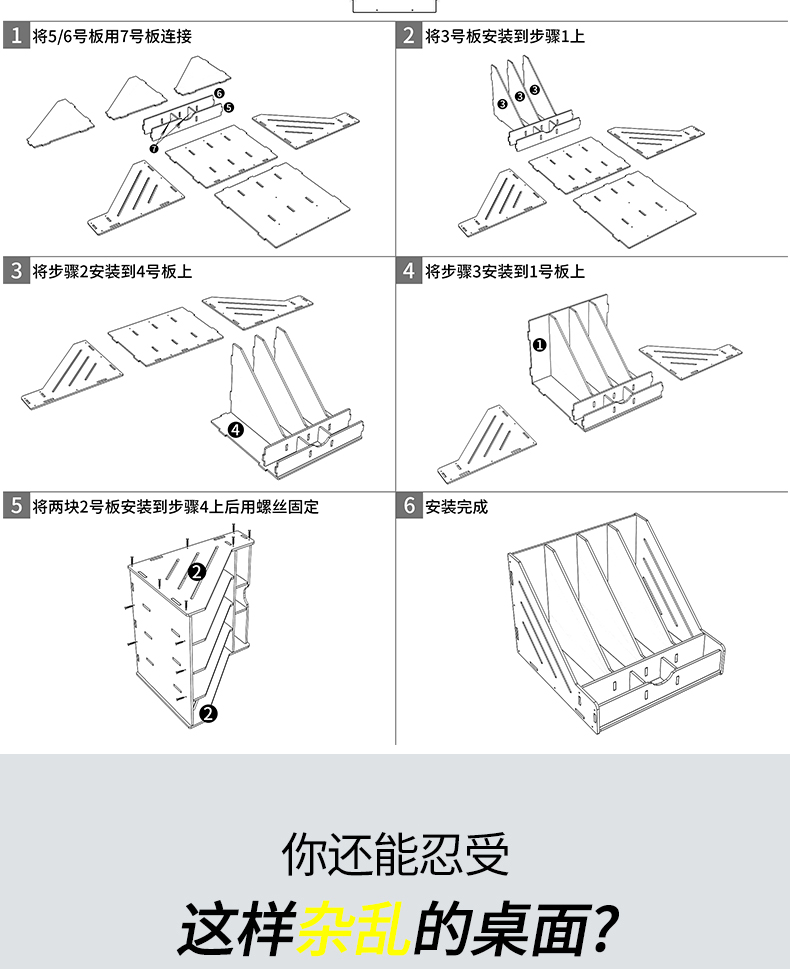 1 将5/6号板用7号板连接

6
5
7

2 将3号板安装到步骤1上

3
3
3

3 将步骤2安装到4号板上

4

4 将步骤3安装到1号板上

1

5 将两块2号板安装到步骤4上后用螺丝固定

2
2

6 安装完成

你还能忍受

这样杂乱的桌面?