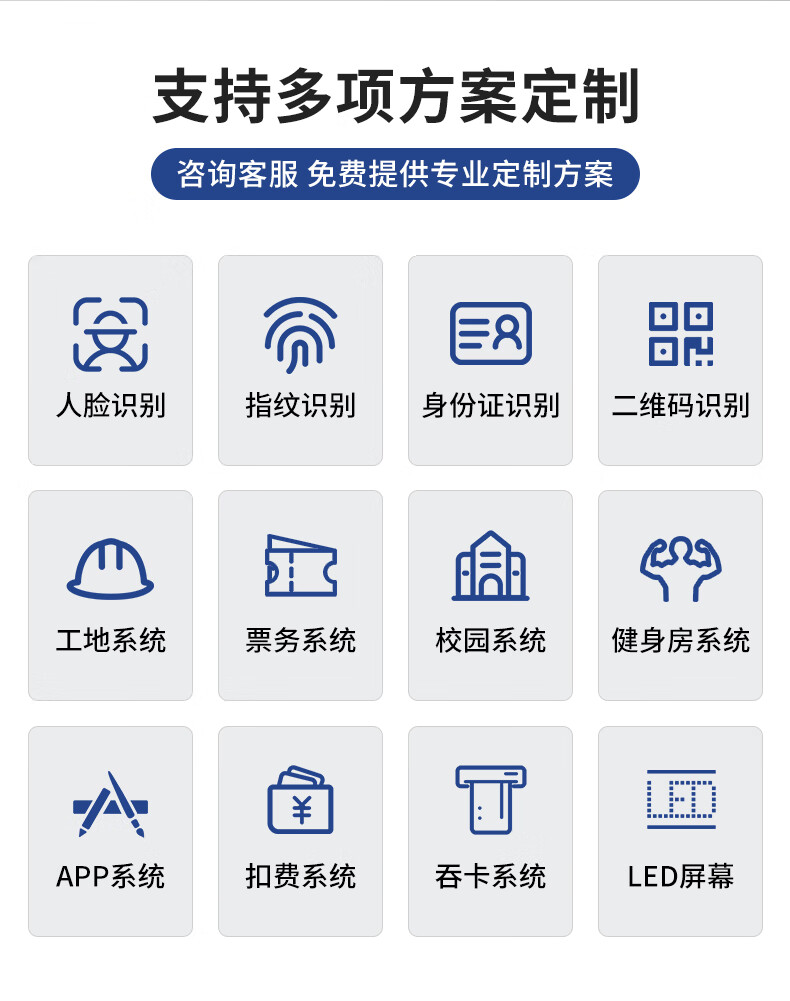 支持多项方案定制

咨询客服 免费提供专业定制方案

人脸识别

指纹识别

身份证识别

二维码识别

工地系统

票务系统

校园系统

健身房系统

APP系统

扣费系统

吞卡系统

LED屏幕