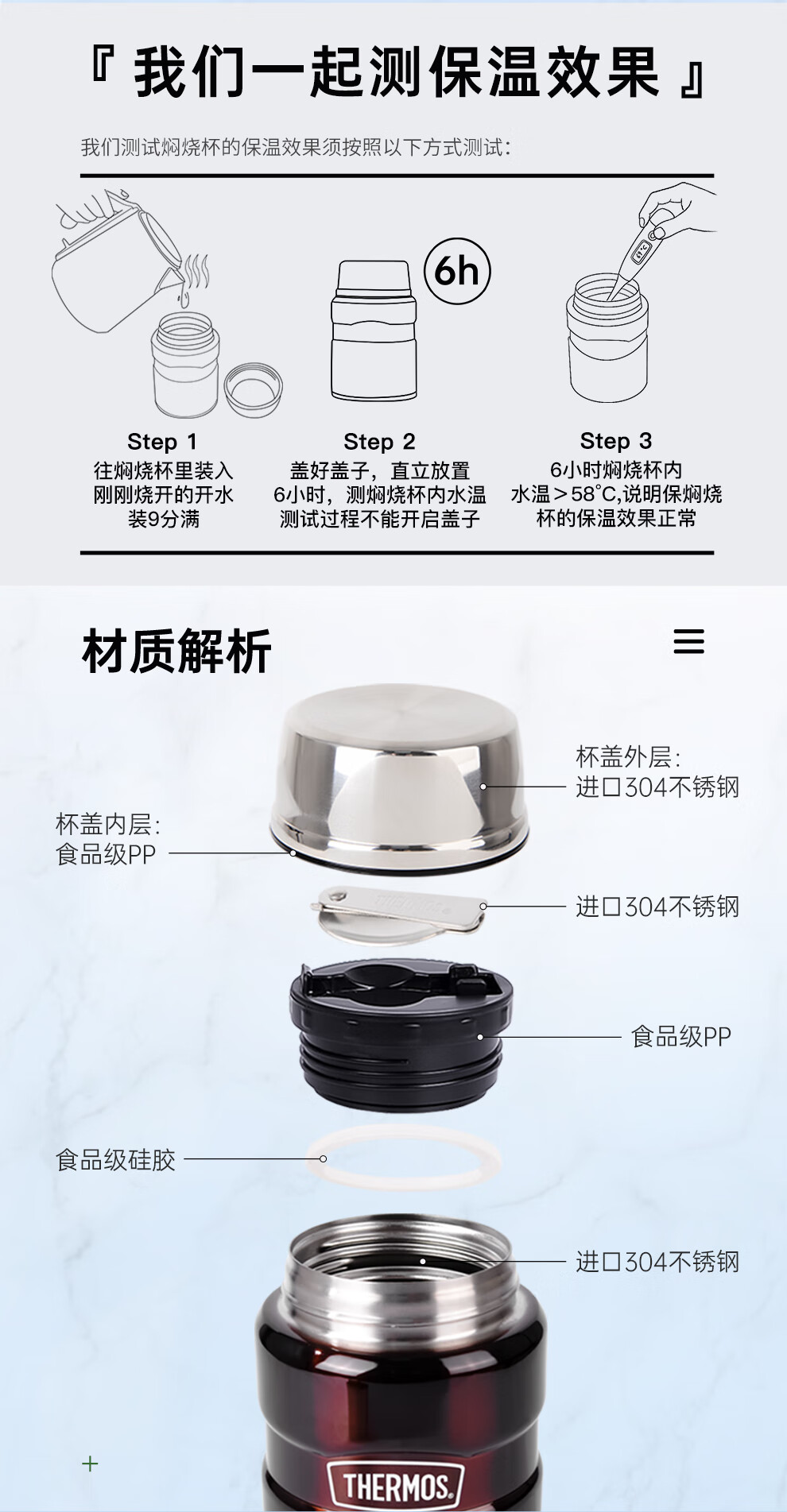 『 我们一起测保温效果 』

我们测试焖烧杯的保温效果须按照以下方式测试：

6h

Step 1
往焖烧杯里装入刚刚烧开的开水装9分满

Step 2
盖好盖子，直立放置6小时，测焖烧杯内水温测试过程不能开启盖子

Step 3
6小时焖烧杯内水温＞58°C,说明保焖烧杯的保温效果正常

材质解析

杯盖外层：
进口304不锈钢

杯盖内层：
食品级PP

进口304不锈钢

食品级PP

食品级硅胶

进口304不锈钢

THERMOS