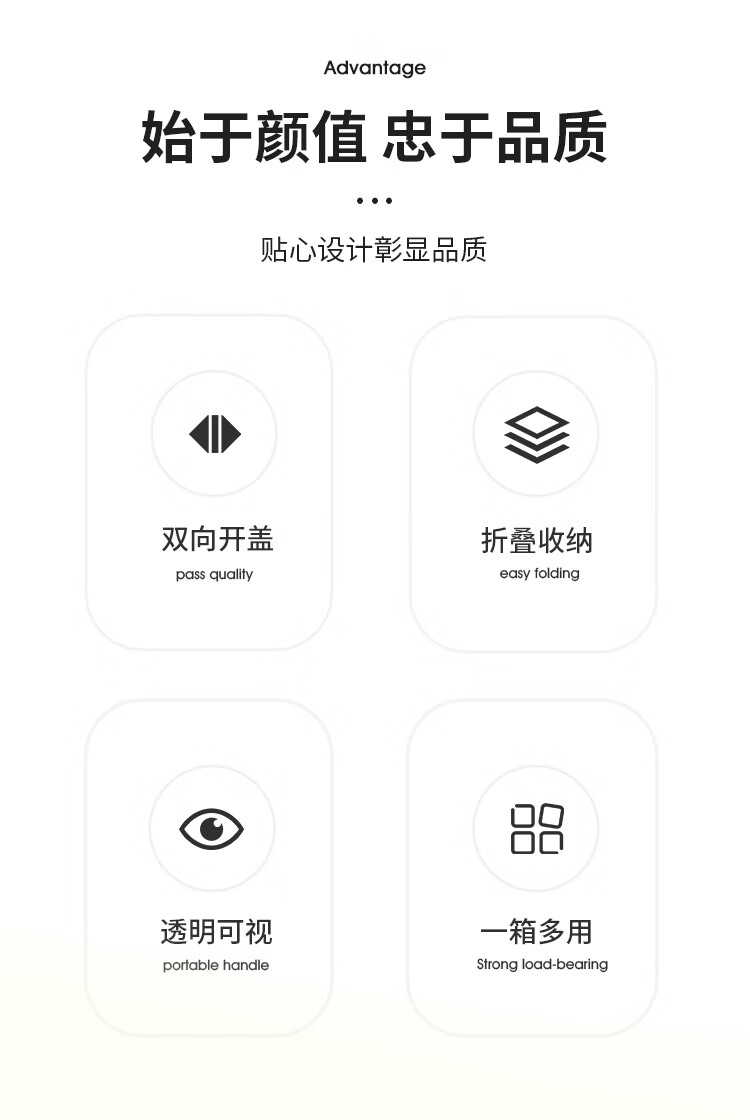 Advantage

始于颜值 忠于品质

• • •

贴心设计彰显品质

双向开盖
pass quality

折叠收纳
easy folding

透明可视
portable handle

一箱多用
Strong load-bearing