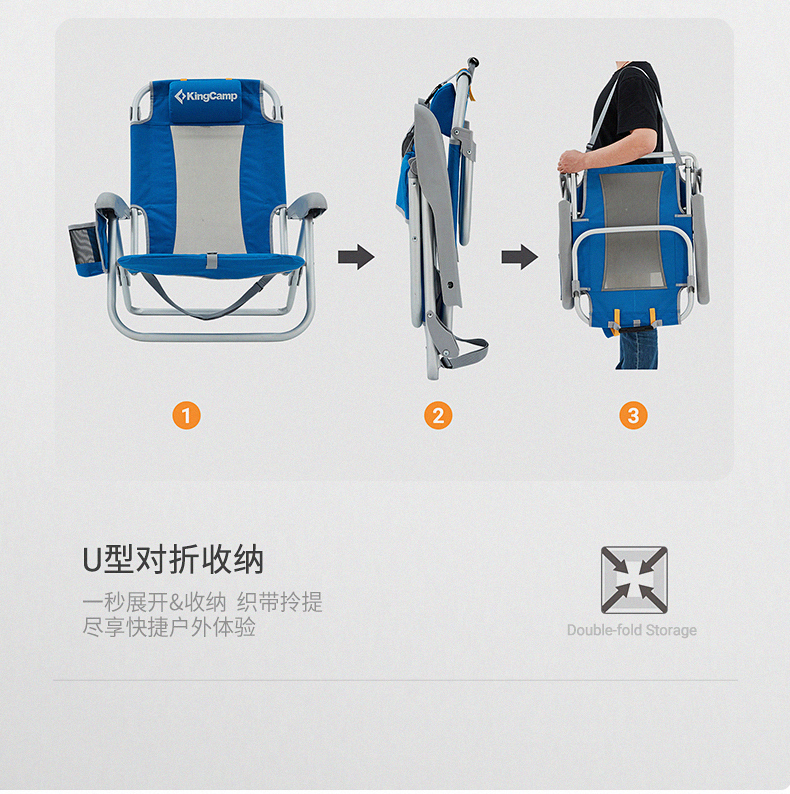 KingCamp

1

2

3

U型对折收纳

一秒展开&收纳 织带拎提
尽享快捷户外体验

Double-fold Storage