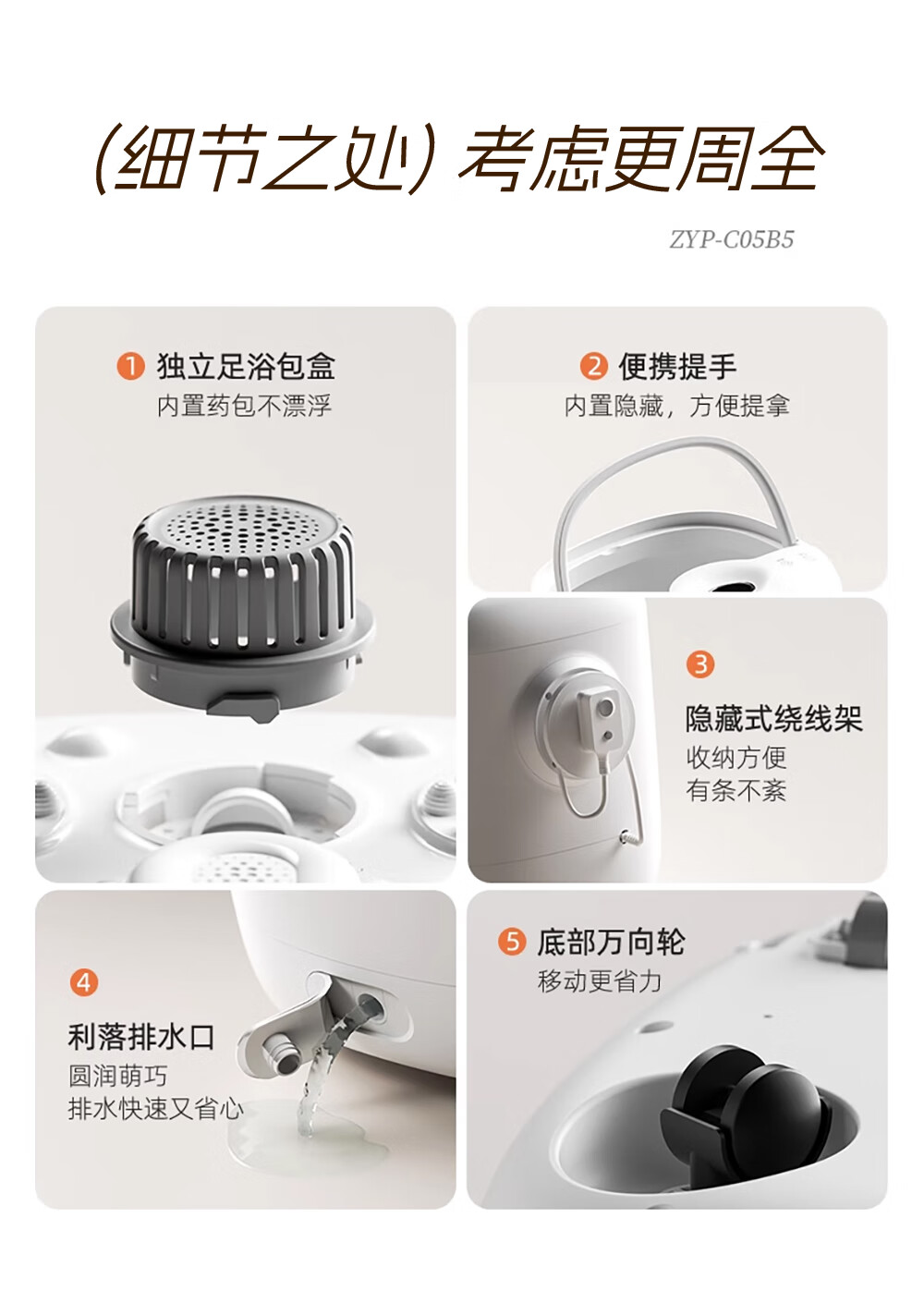 (细节之处) 考虑更周全

ZYP-C05B5

1 独立足浴包盒
内置药包不漂浮

2 便携提手
内置隐藏，方便提拿

3
隐藏式绕线架
收纳方便
有条不紊

4
利落排水口
圆润萌巧
排水快速又省心

5 底部万向轮
移动更省力