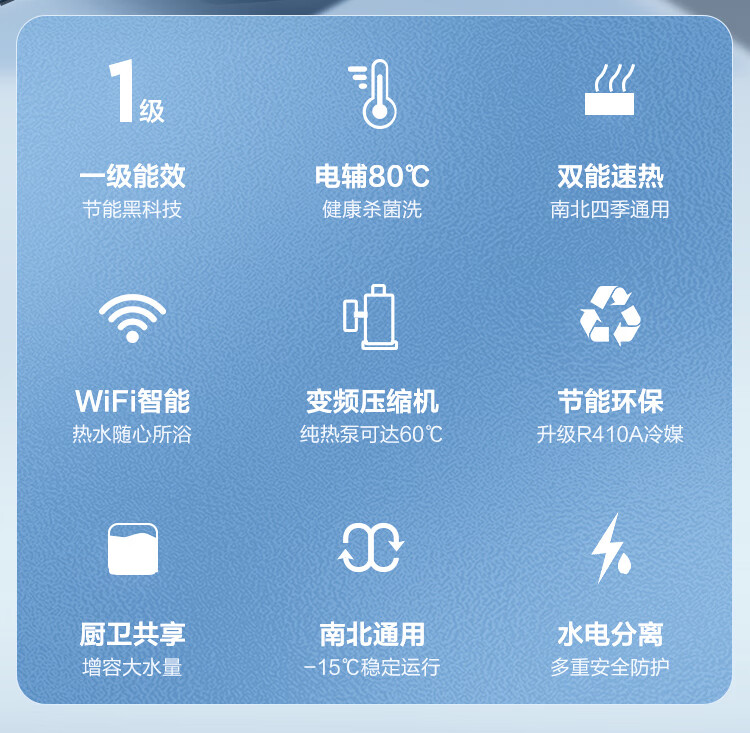 1级

一级能效
节能黑科技

电辅80℃
健康杀菌洗

双能速热
南北四季通用

WiFi智能
热水随心所浴

变频压缩机
纯热泵可达60℃

节能环保
升级R410A冷媒

厨卫共享
增容大水量

南北通用
-15℃稳定运行

水电分离
多重安全防护