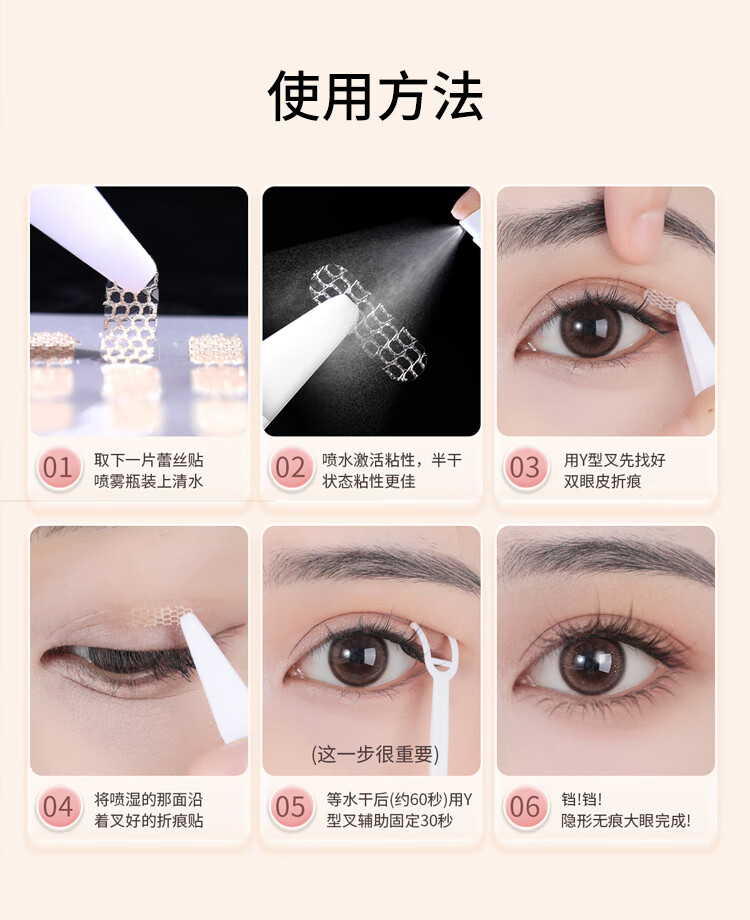 使用方法

01 取下一片蕾丝贴 喷雾瓶装上清水

02 喷水激活粘性，半干状态粘性更佳

03 用Y型叉先找好双眼皮折痕

04 将喷湿的那面沿着叉好的折痕贴

(这一步很重要)

05 等水干后(约60秒)用Y型叉辅助固定30秒

06 铛!铛! 隐形无痕大眼完成!