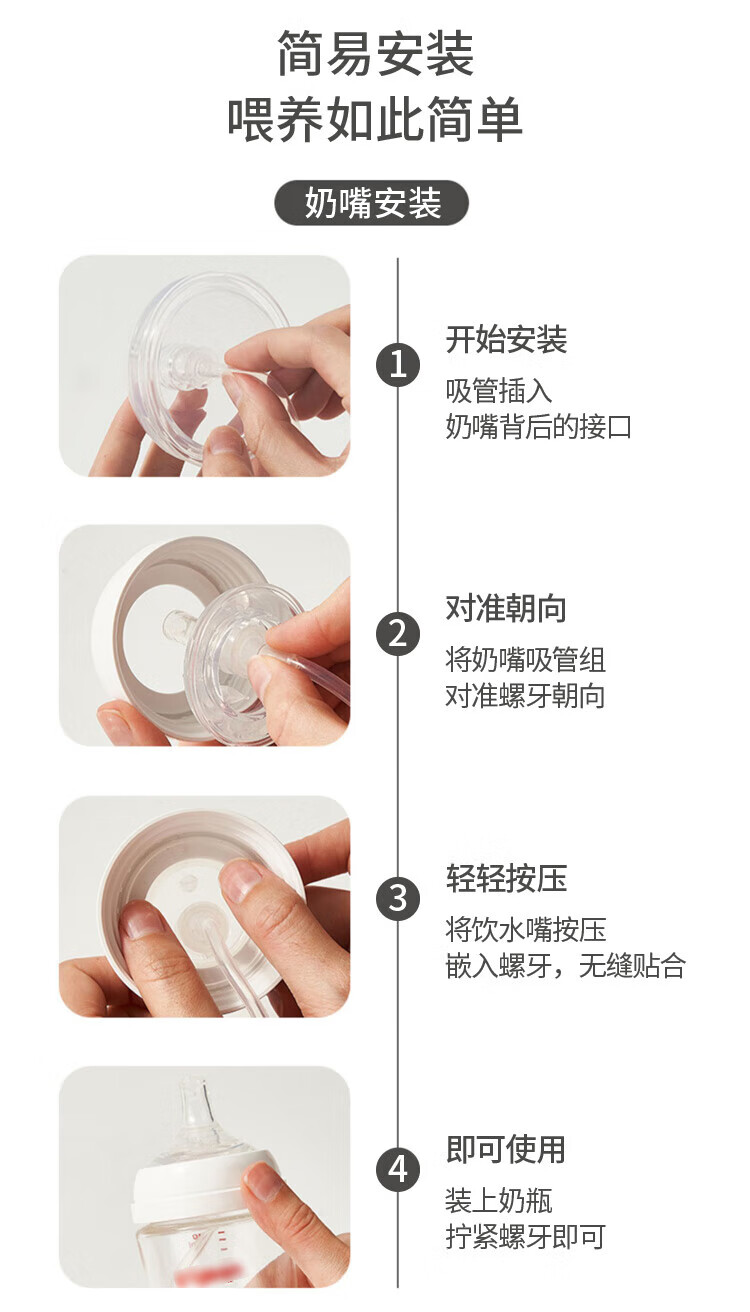 简易安装
喂养如此简单

奶嘴安装

1
开始安装
吸管插入
奶嘴背后的接口

2
对准朝向
将奶嘴吸管组
对准螺牙朝向

3
轻轻按压
将饮水嘴按压
嵌入螺牙，无缝贴合

4
即可使用
装上奶瓶
拧紧螺牙即可