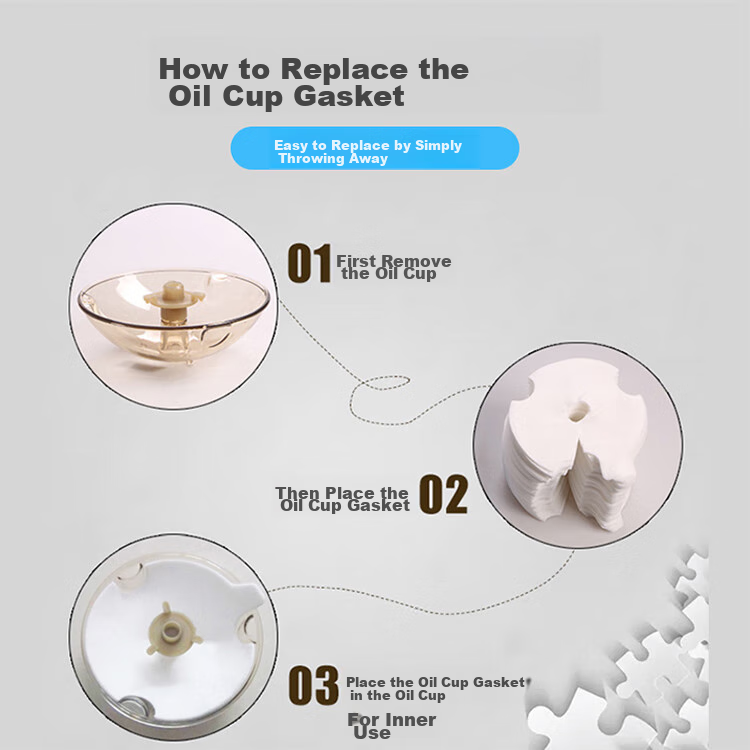 How to Replace the Oil Cup Gasket

Easy to Replace by Simply Throwing Away

01 First Remove the Oil Cup

Then Place the Oil Cup Gasket 02

03 Place the Oil Cup Gasket in the Oil Cup

For Inner Use