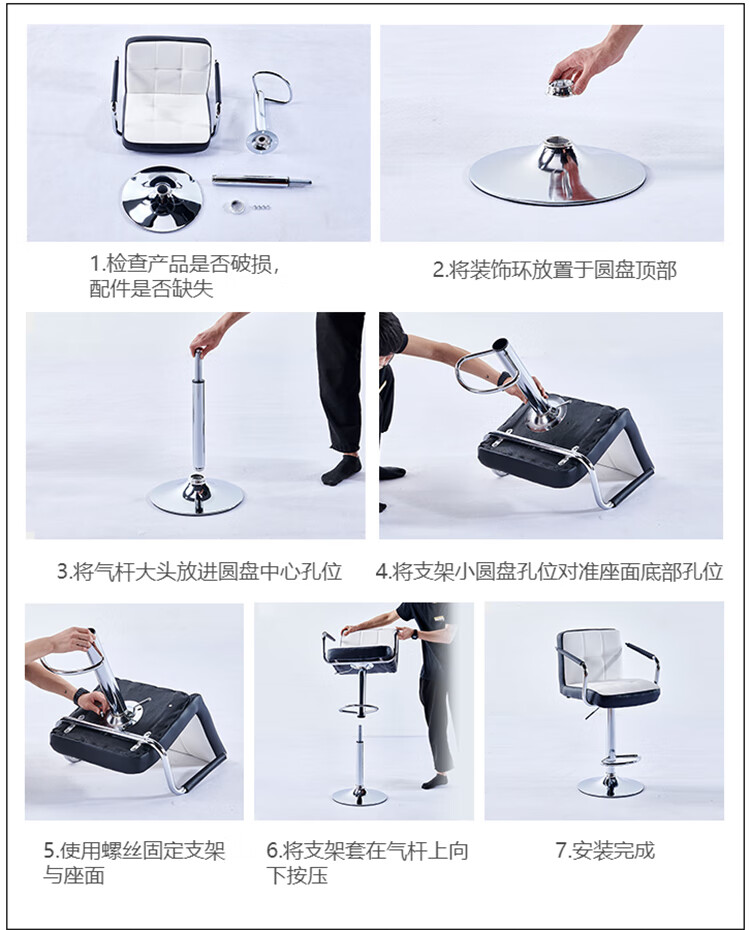 1.检查产品是否破损，配件是否缺失

2.将装饰环放置于圆盘顶部

3.将气杆大头放进圆盘中心孔位

4.将支架小圆盘孔位对准座面底部孔位

5.使用螺丝固定支架与座面

6.将支架套在气杆上向下按压

7.安装完成