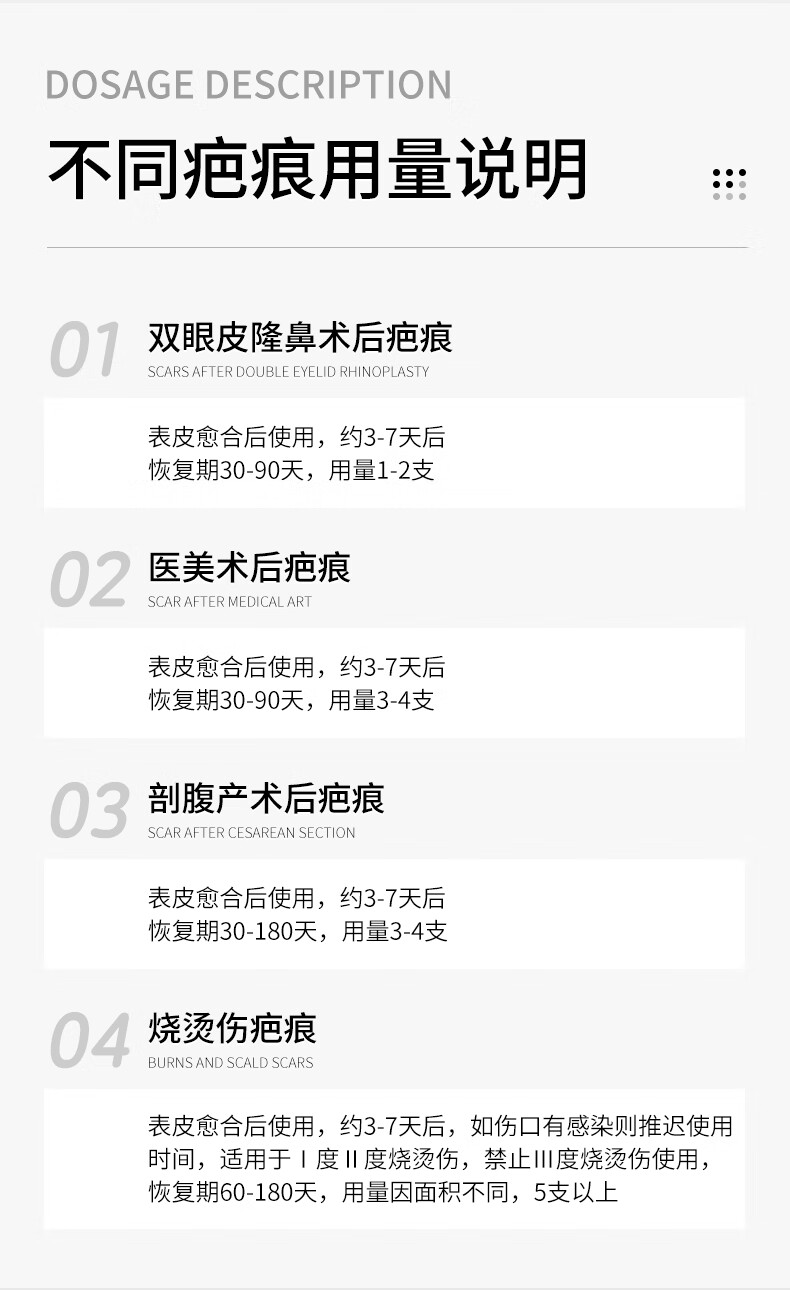 DOSAGE DESCRIPTION

不同疤痕用量说明

01 双眼皮隆鼻术后疤痕
SCARS AFTER DOUBLE EYELID RHINOPLASTY

表皮愈合后使用，约3-7天后
恢复期30-90天，用量1-2支

02 医美术后疤痕
SCAR AFTER MEDICAL ART

表皮愈合后使用，约3-7天后
恢复期30-90天，用量3-4支

03 剖腹产术后疤痕
SCAR AFTER CESAREAN SECTION

表皮愈合后使用，约3-7天后
恢复期30-180天，用量3-4支

04 烧烫伤疤痕
BURNS AND SCALD SCARS

表皮愈合后使用，约3-7天后，如伤口有感染则推迟使用时间，适用于Ⅰ度Ⅱ度烧烫伤，禁止Ⅲ度烧烫伤使用，恢复期60-180天，用量因面积不同，5支以上