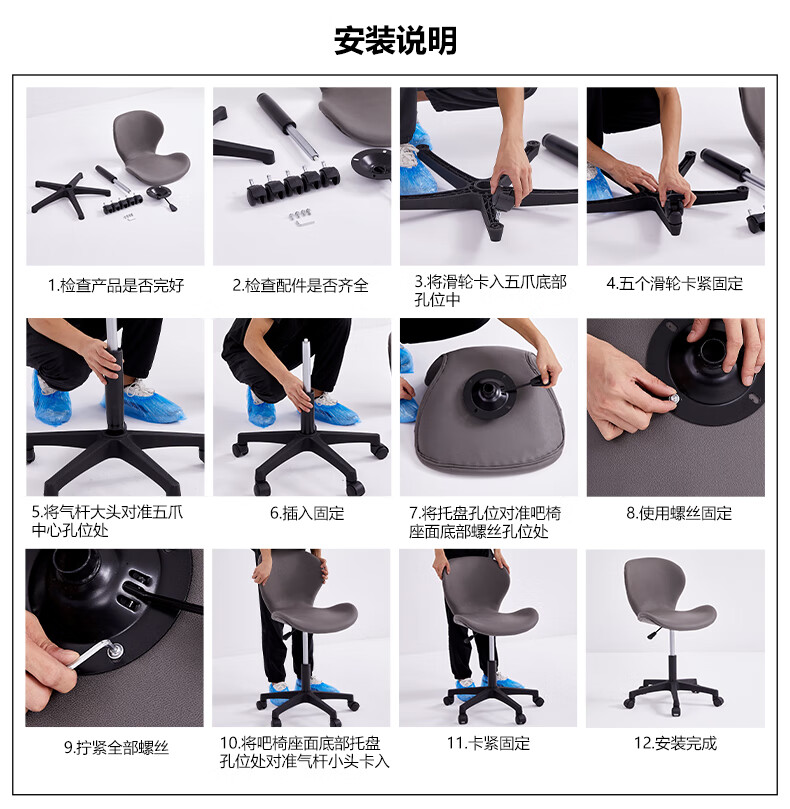 安装说明

1.检查产品是否完好

2.检查配件是否齐全

3.将滑轮卡入五爪底部孔位中

4.五个滑轮卡紧固定

5.将气杆大头对准五爪中心孔位处

6.插入固定

7.将托盘孔位对准吧椅座面底部螺丝孔位处

8.使用螺丝固定

9.拧紧全部螺丝

10.将吧椅座面底部托盘孔位处对准气杆小头卡入

11.卡紧固定

12.安装完成