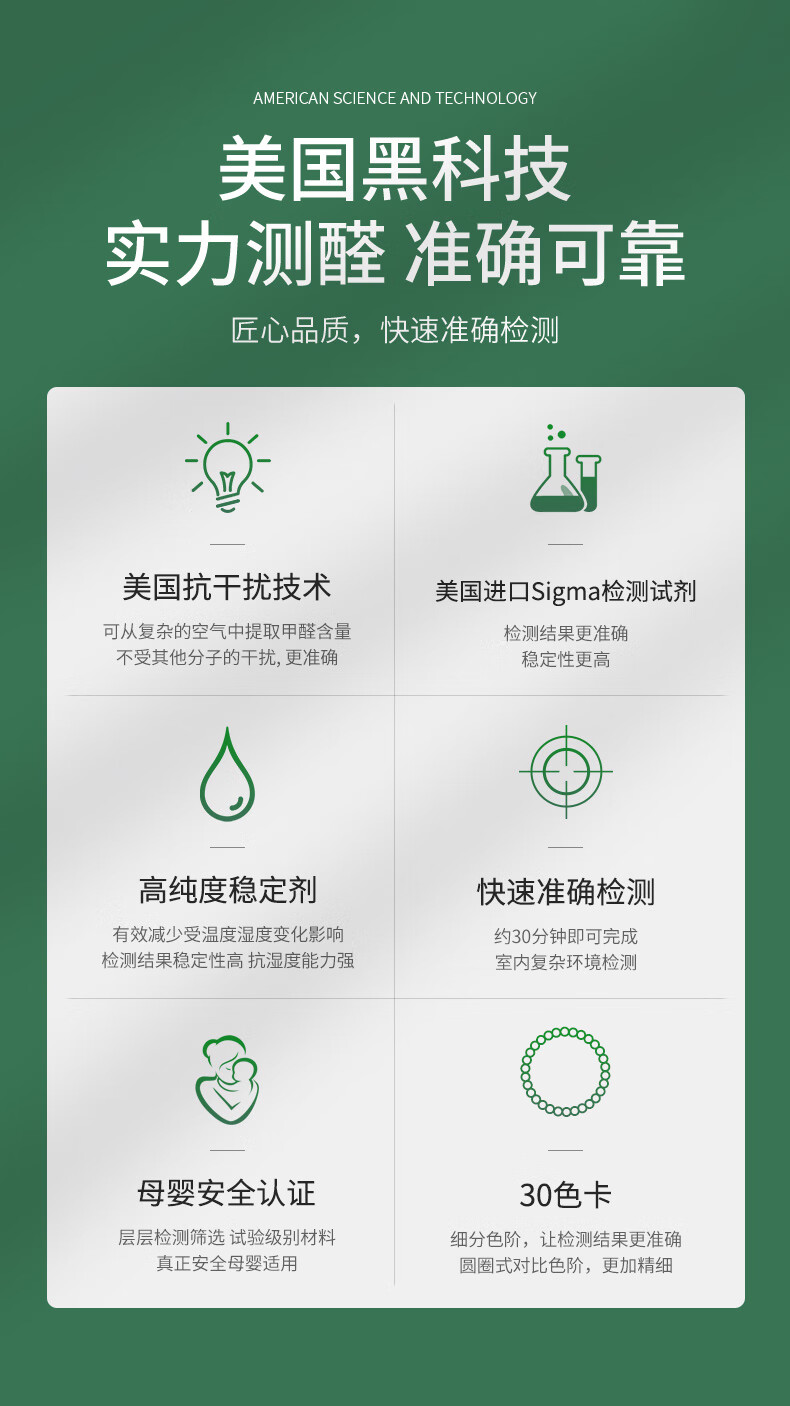 AMERICAN SCIENCE AND TECHNOLOGY

美国黑科技
实力测醛 准确可靠

匠心品质，快速准确检测

美国抗干扰技术

可从复杂的空气中提取甲醛含量
不受其他分子的干扰,更准确

美国进口Sigma检测试剂

检测结果更准确
稳定性更高

高纯度稳定剂

有效减少受温度湿度变化影响
检测结果稳定性高 抗湿度能力强

快速准确检测

约30分钟即可完成
室内复杂环境检测

母婴安全认证

层层检测筛选 试验级别材料
真正安全母婴适用

30色卡

细分色阶，让检测结果更准确
圆圈式对比色阶，更加精细