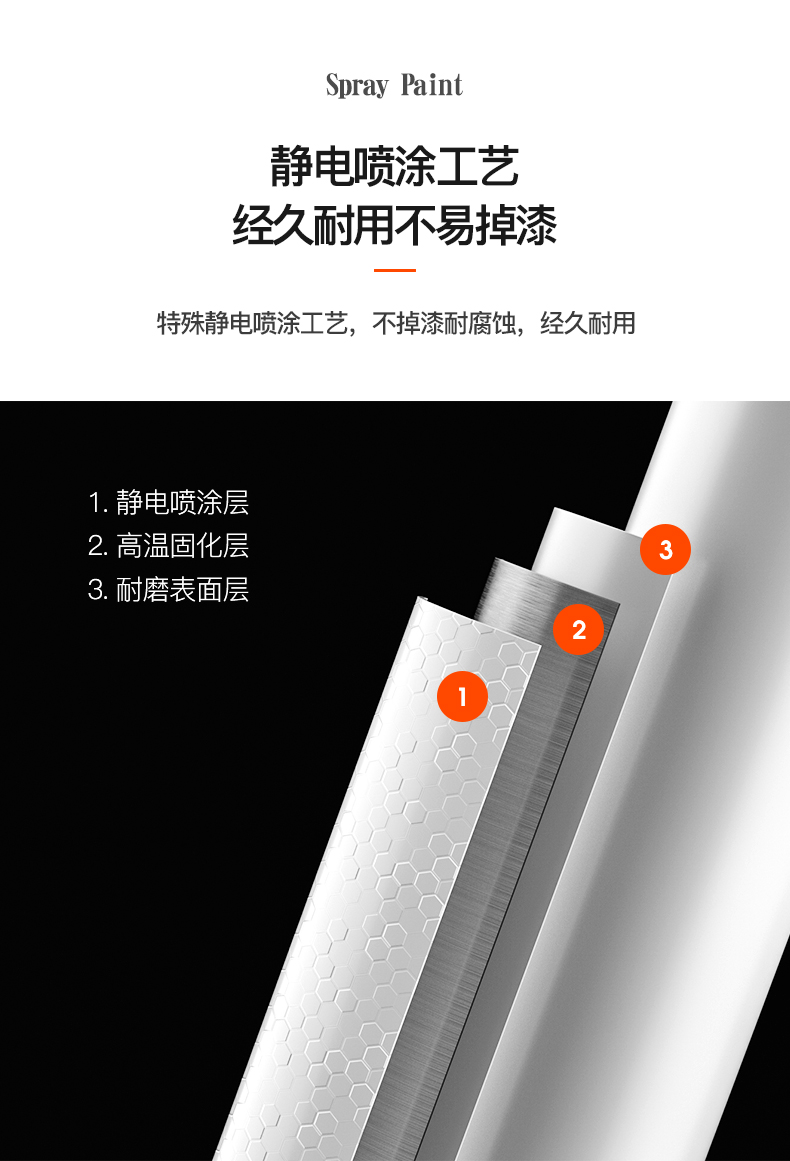 Spray Paint

静电喷涂工艺
经久耐用不易掉漆

特殊静电喷涂工艺，不掉漆耐腐蚀，经久耐用

1. 静电喷涂层
2. 高温固化层
3. 耐磨表面层

3

2

1