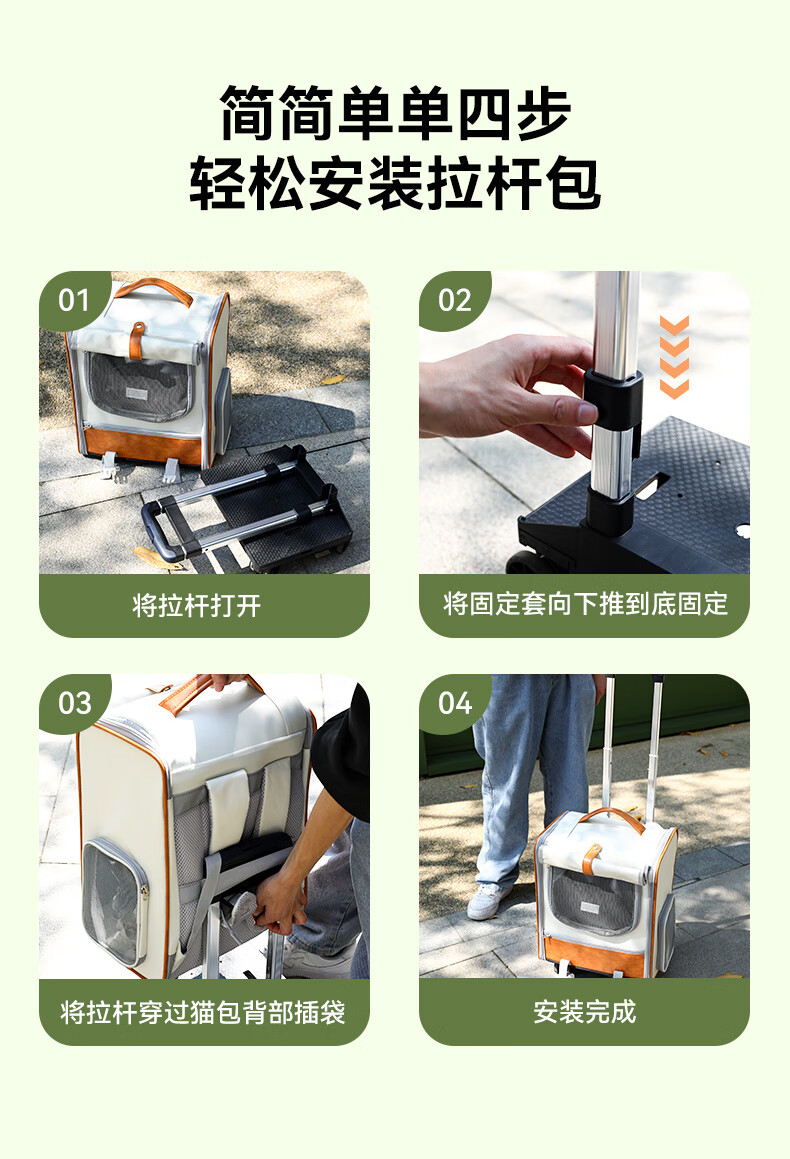 简简单单四步
轻松安装拉杆包

01
将拉杆打开

02
将固定套向下推到底固定

03
将拉杆穿过猫包背部插袋

04
安装完成