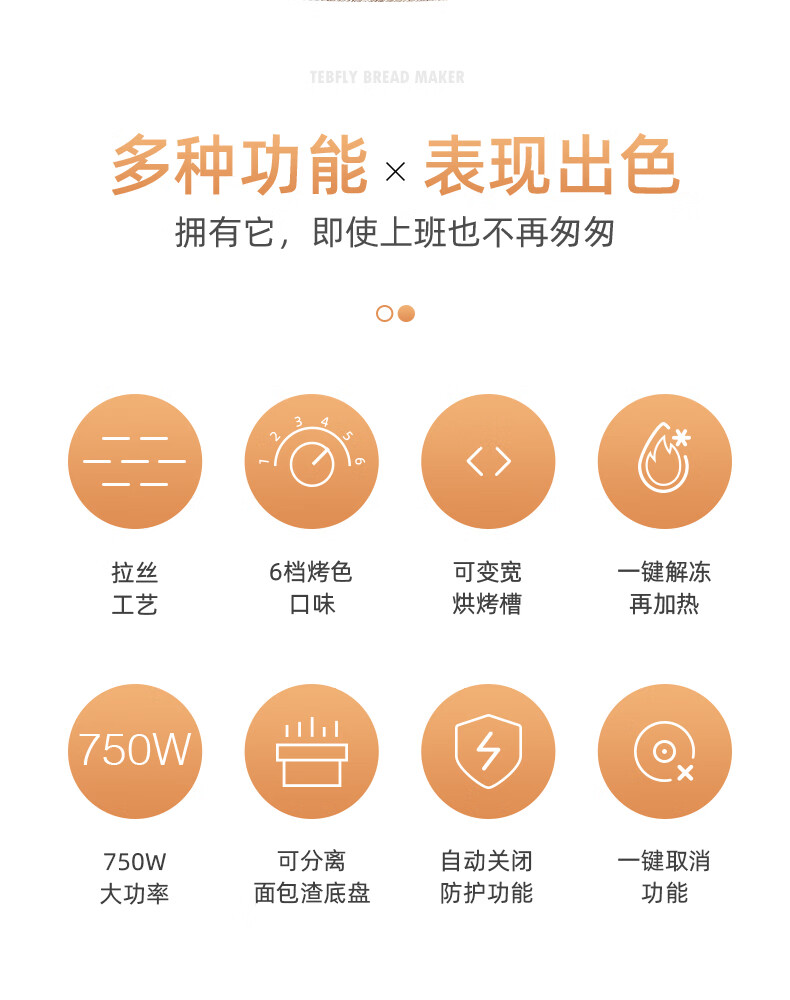 TEBFLY BREAD MAKER

多种功能 × 表现出色

拥有它，即使上班也不再匆匆

1 2 3 4 5 6

拉丝
工艺

6档烤色
口味

可变宽
烘烤槽

一键解冻
再加热

750W

750W
大功率

可分离
面包渣底盘

自动关闭
防护功能

一键取消
功能