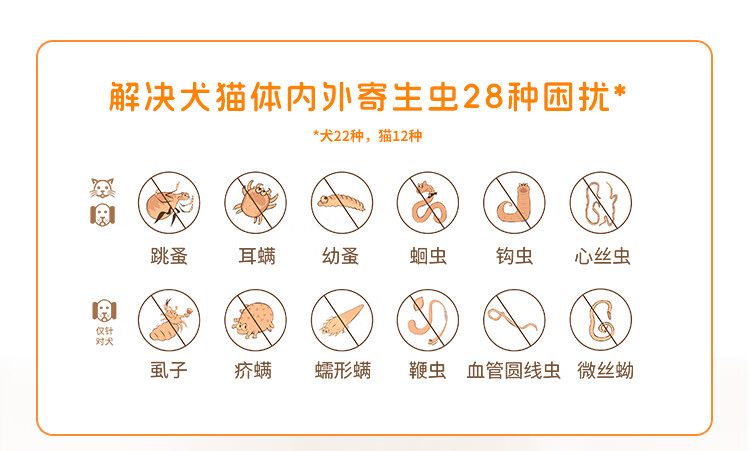 解决犬猫体内外寄生虫28种困扰*

*犬22种，猫12种

跳蚤 耳螨 幼蚤 蛔虫 钩虫 心丝虫

仅针对犬

虱子 疥螨 蠕形螨 鞭虫 血管圆线虫 微丝蚴