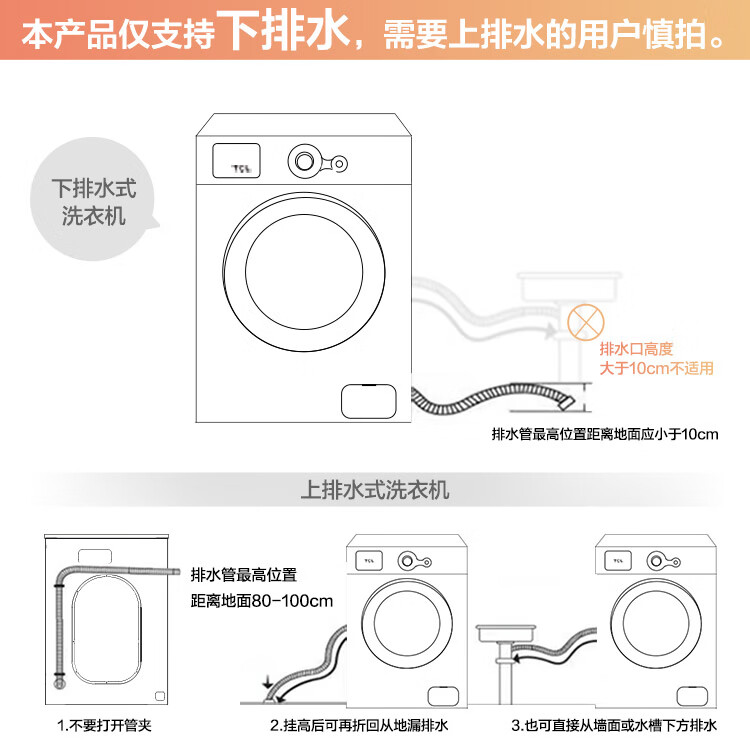 本产品仅支持下排水，需要上排水的用户慎拍。

下排水式洗衣机

TCL

排水口高度大于10cm不适用

排水管最高位置距离地面应小于10cm

上排水式洗衣机

排水管最高位置距离地面80-100cm

TCL

TCL

1.不要打开管夹

2.挂高后可再折回从地漏排水

3.也可直接从墙面或水槽下方排水