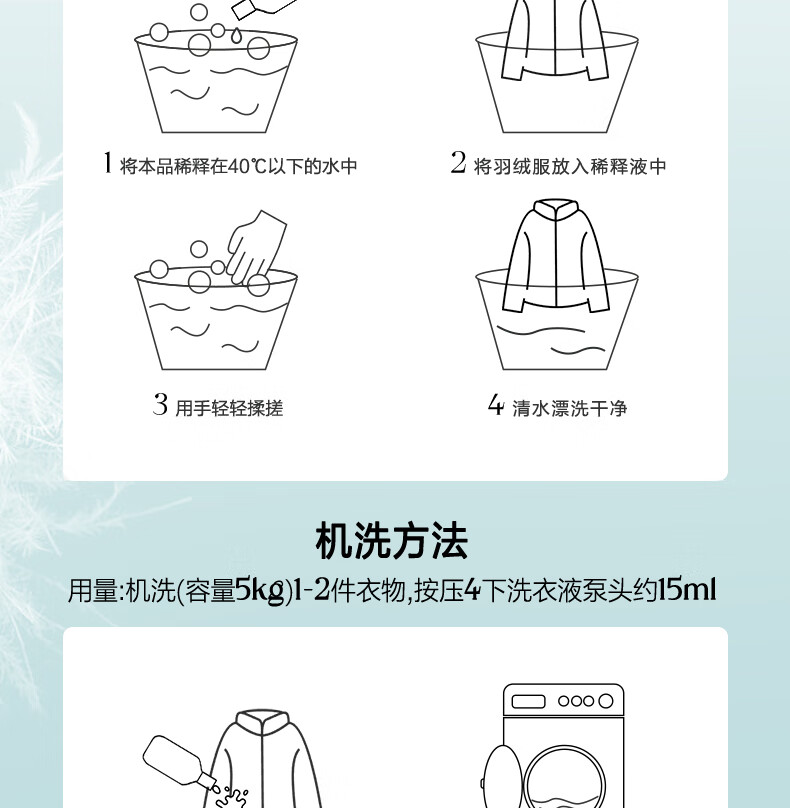 1 将本品稀释在40℃以下的水中

2 将羽绒服放入稀释液中

3 用手轻轻揉搓

4 清水漂洗干净

机洗方法

用量:机洗(容量5kg)1-2件衣物,按压4下洗衣液泵头约15ml