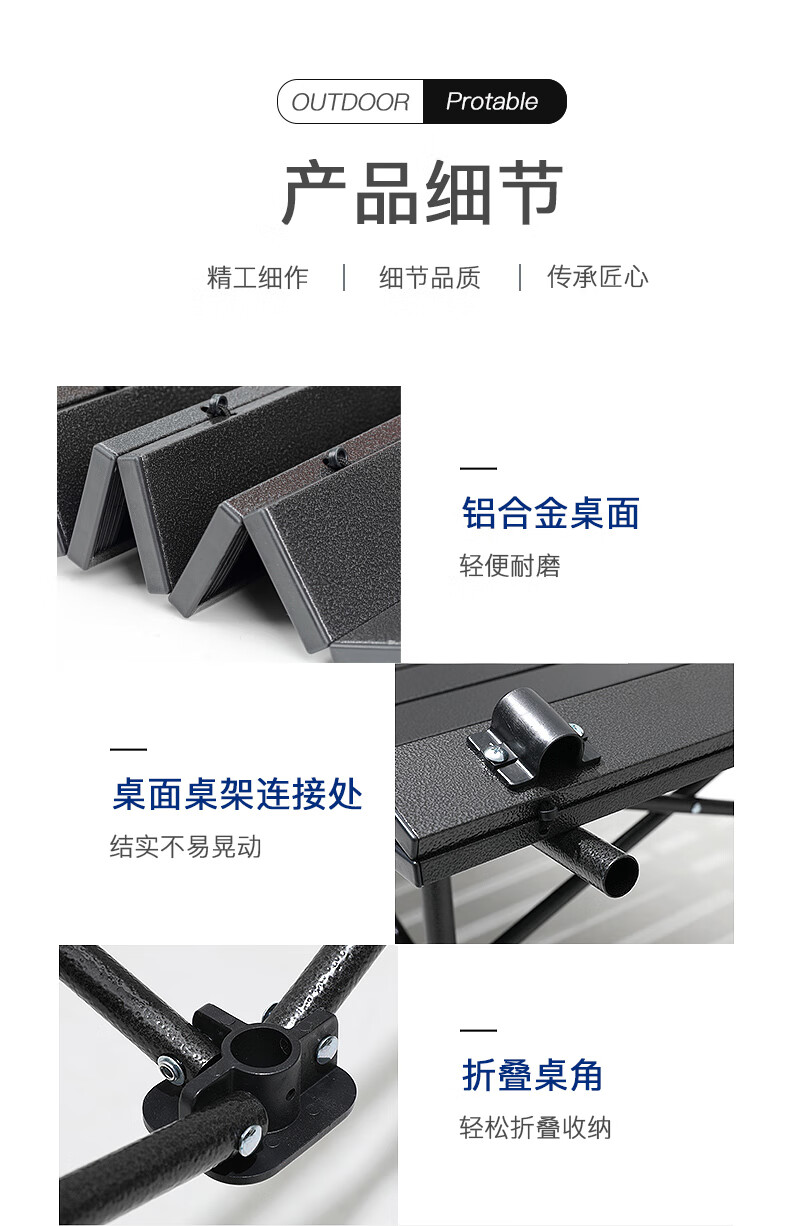 OUTDOOR Protable

产品细节

精工细作 | 细节品质 | 传承匠心

铝合金桌面
轻便耐磨

桌面桌架连接处
结实不易晃动

折叠桌角
轻松折叠收纳