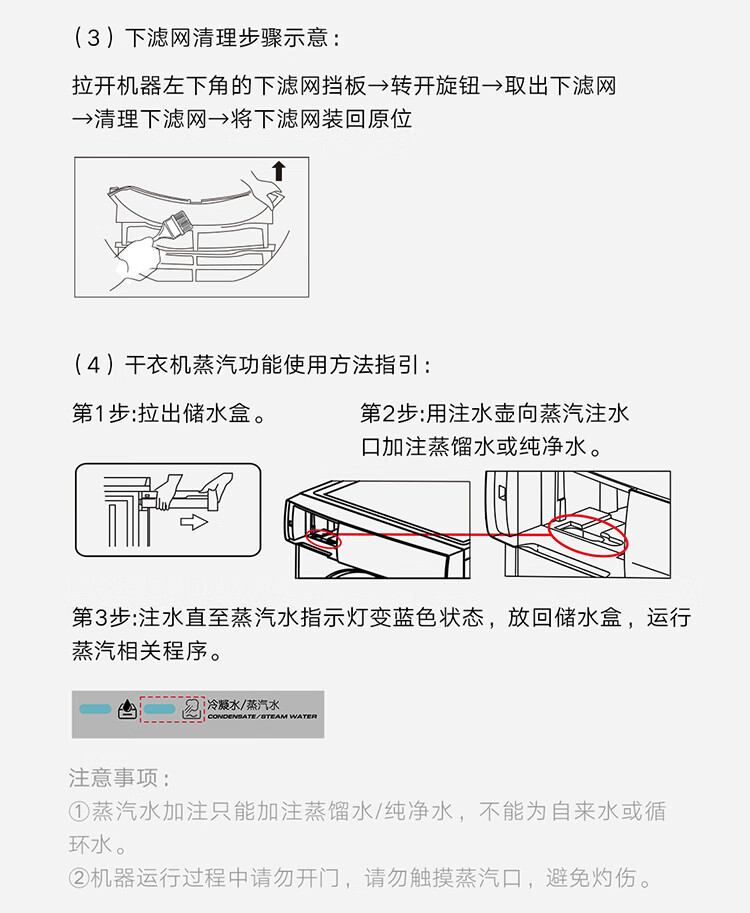 （3）下滤网清理步骤示意：

拉开机器左下角的下滤网挡板→转开旋钮→取出下滤网→清理下滤网→将下滤网装回原位

（4）干衣机蒸汽功能使用方法指引：

第1步:拉出储水盒。

第2步:用注水壶向蒸汽注水口加注蒸馏水或纯净水。

第3步:注水直至蒸汽水指示灯变蓝色状态，放回储水盒，运行蒸汽相关程序。

冷凝水/蒸汽水
CONDENSATE/STEAM WATER

注意事项：
①蒸汽水加注只能加注蒸馏水/纯净水，不能为自来水或循环水。
②机器运行过程中请勿开门，请勿触摸蒸汽口，避免灼伤。