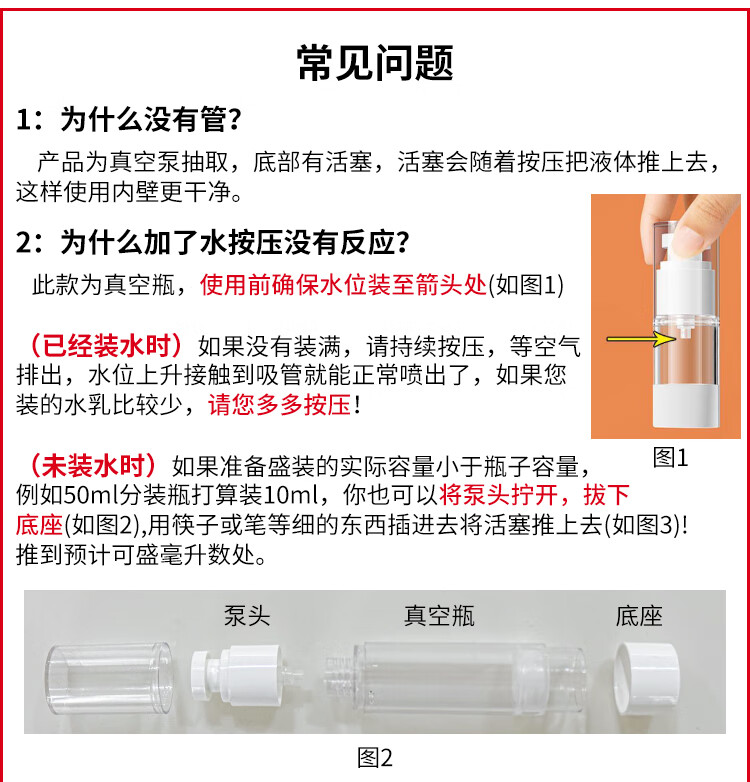 常见问题

1：为什么没有管?

产品为真空泵抽取，底部有活塞，活塞会随着按压把液体推上去，这样使用内壁更干净。

2：为什么加了水按压没有反应?

此款为真空瓶，使用前确保水位装至箭头处(如图1)

（已经装水时）如果没有装满，请持续按压，等空气排出，水位上升接触到吸管就能正常喷出了，如果您装的水乳比较少，请您多多按压！

图1

（未装水时）如果准备盛装的实际容量小于瓶子容量，例如50ml分装瓶打算装10ml，你也可以将泵头拧开，拔下底座(如图2),用筷子或笔等细的东西插进去将活塞推上去(如图3)!推到预计可盛毫升数处。

泵头 真空瓶 底座

图2