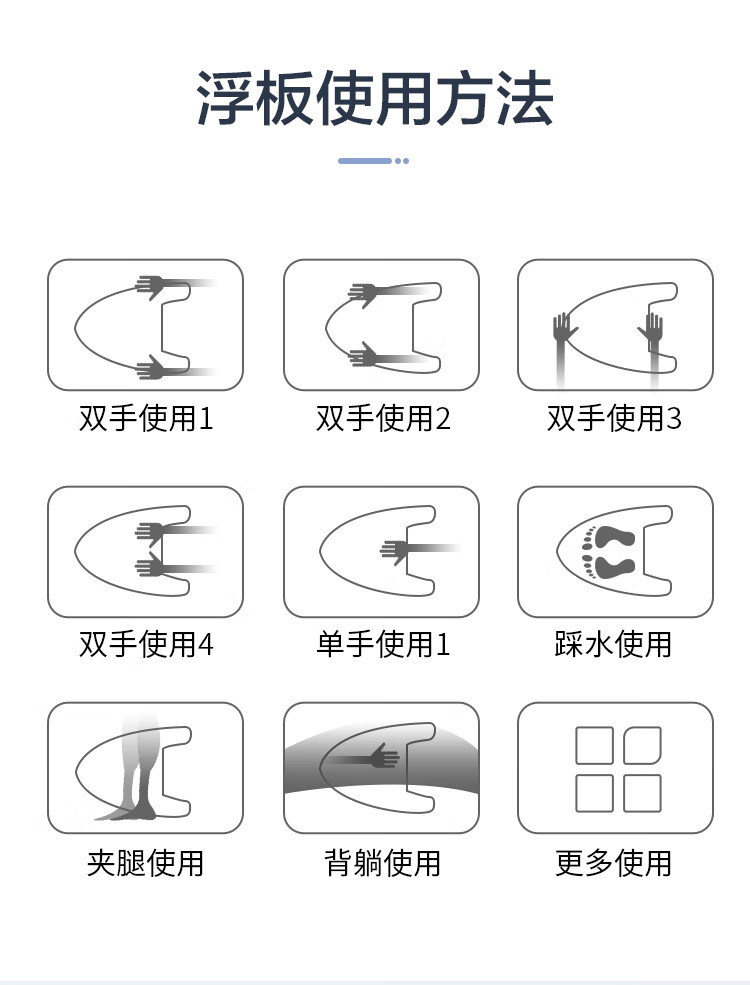 浮板使用方法

双手使用1

双手使用2

双手使用3

双手使用4

单手使用1

踩水使用

夹腿使用

背躺使用

更多使用