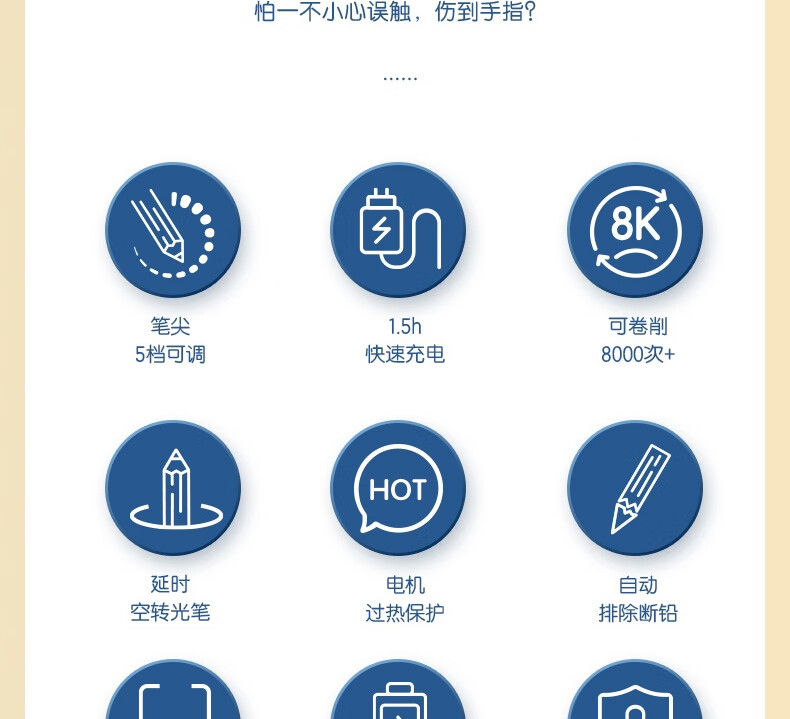 怕一不小心误触，伤到手指？

......

8K

笔尖
5档可调

1.5h
快速充电

可卷削
8000次+

HOT

延时
空转光笔

电机
过热保护

自动
排除断铅