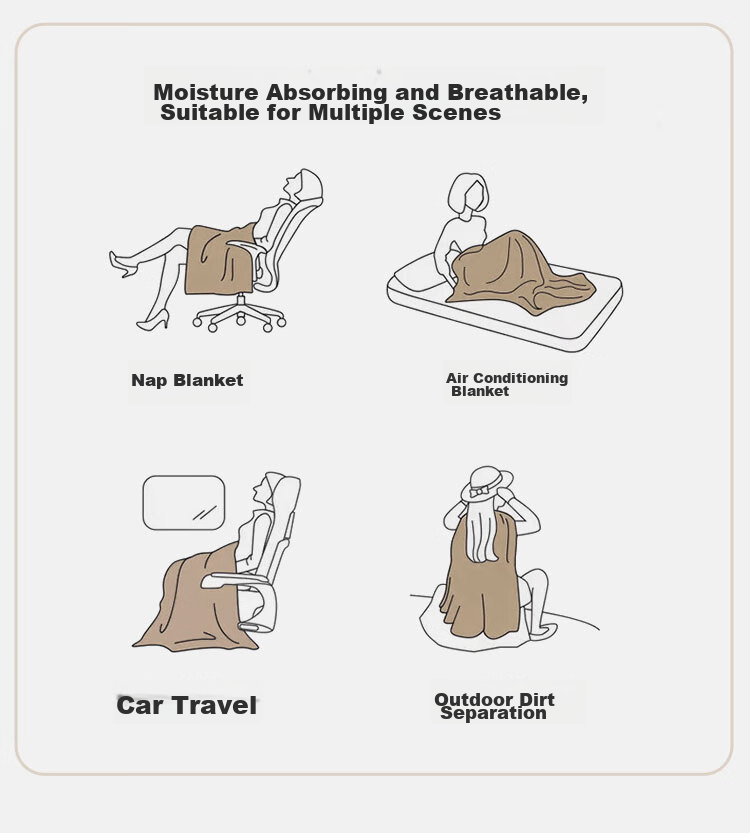 Moisture Absorbing and Breathable, Suitable for Multiple Scenes

Nap Blanket

Air Conditioning Blanket

Car Travel

Outdoor Dirt Separation