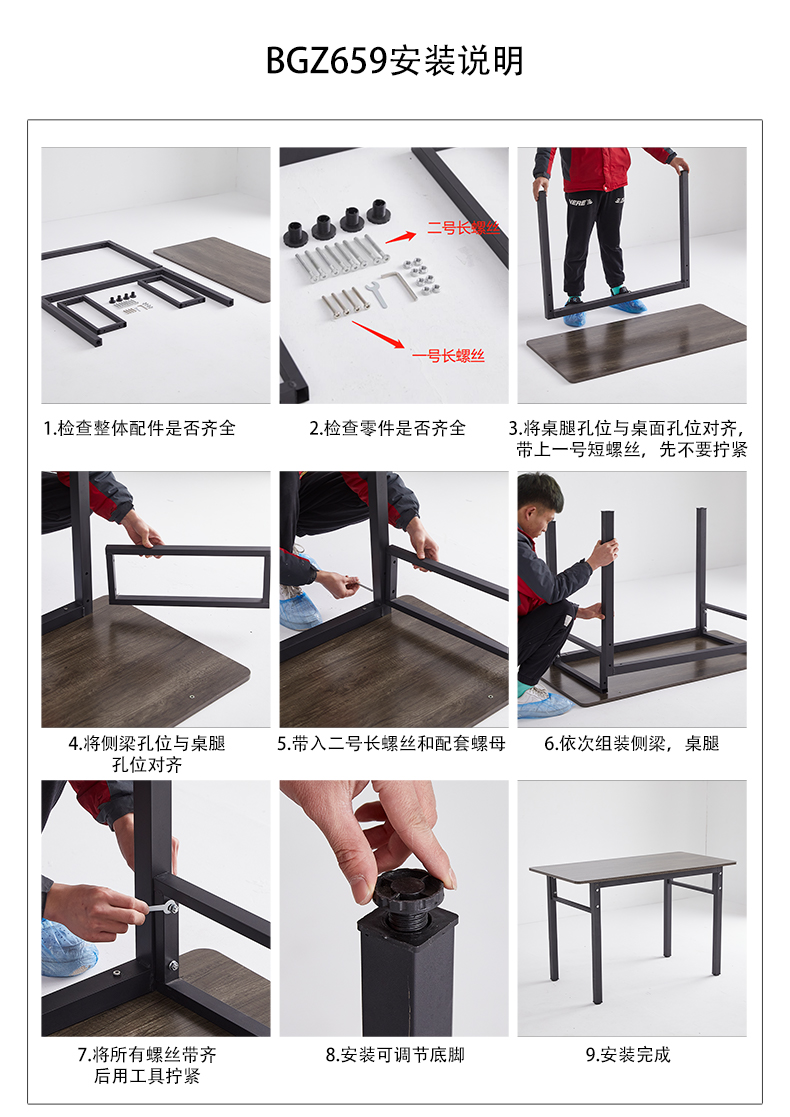 BGZ659安装说明

二号长螺丝

一号长螺丝

1.检查整体配件是否齐全

2.检查零件是否齐全

3.将桌腿孔位与桌面孔位对齐，带上一号短螺丝，先不要拧紧

4.将侧梁孔位与桌腿孔位对齐

5.带入二号长螺丝和配套螺母

6.依次组装侧梁，桌腿

7.将所有螺丝带齐后用工具拧紧

8.安装可调节底脚

9.安装完成