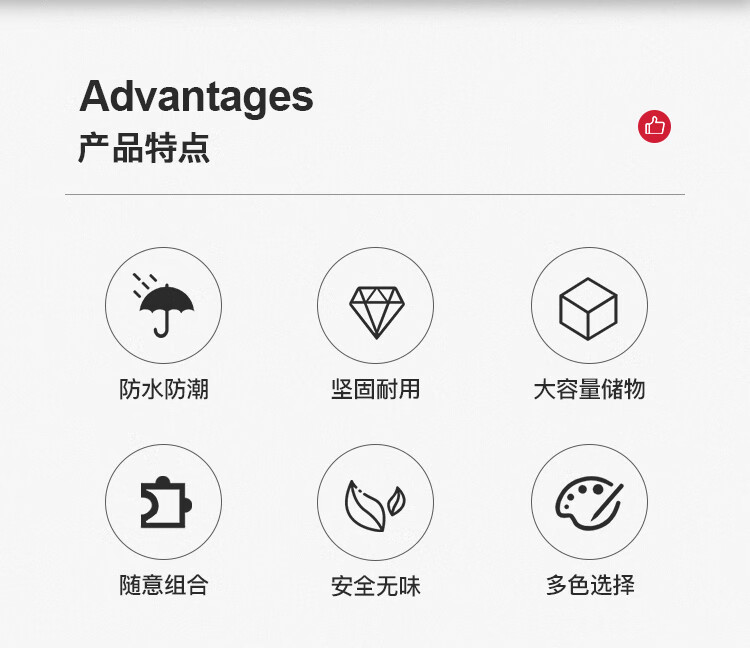 Advantages
产品特点

防水防潮

坚固耐用

大容量储物

随意组合

安全无味

多色选择