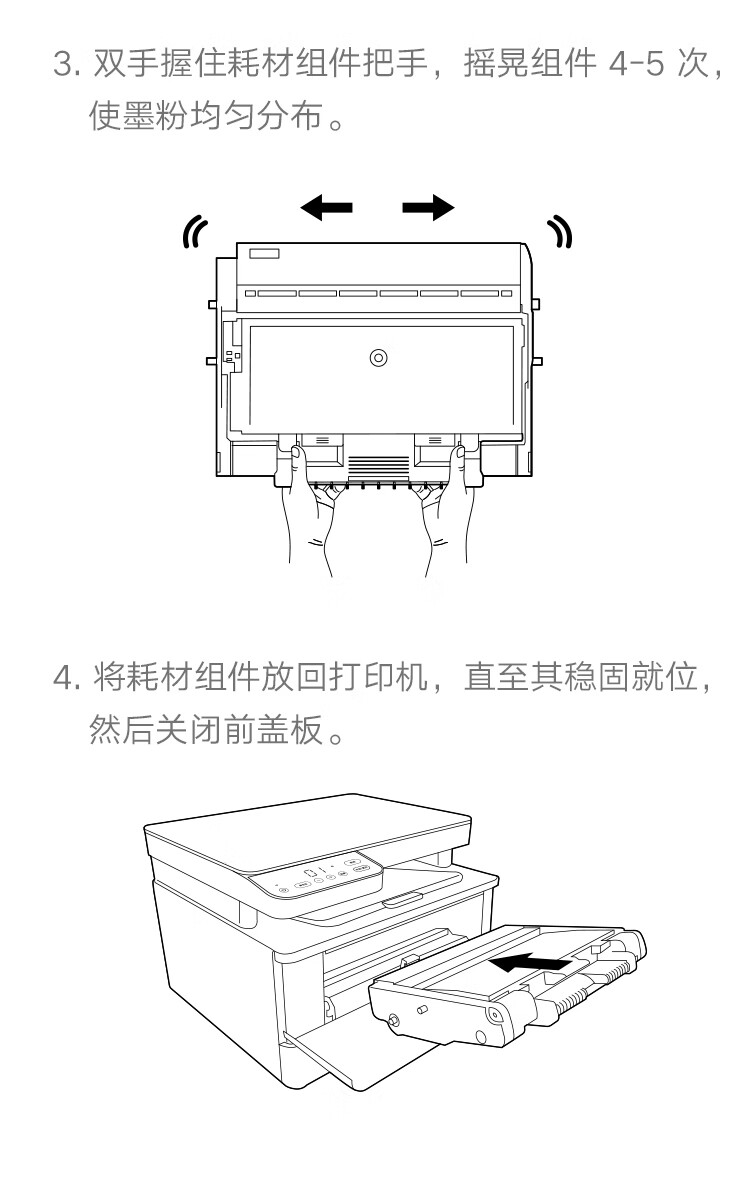 3. 双手握住耗材组件把手，摇晃组件 4-5 次，使墨粉均匀分布。

4. 将耗材组件放回打印机，直至其稳固就位，然后关闭前盖板。