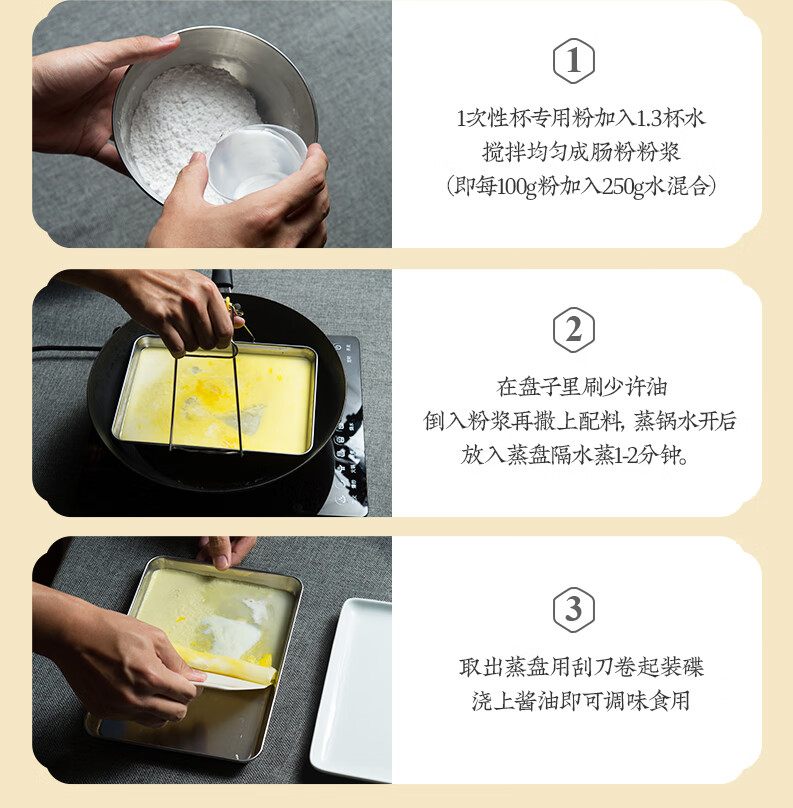 1

1次性杯专用粉加入1.3杯水
搅拌均匀成肠粉粉浆
(即每100g粉加入250g水混合)

2

在盘子里刷少许油
倒入粉浆再撒上配料，蒸锅水开后
放入蒸盘隔水蒸1-2分钟。

3

取出蒸盘用刮刀卷起装碟
浇上酱油即可调味食用