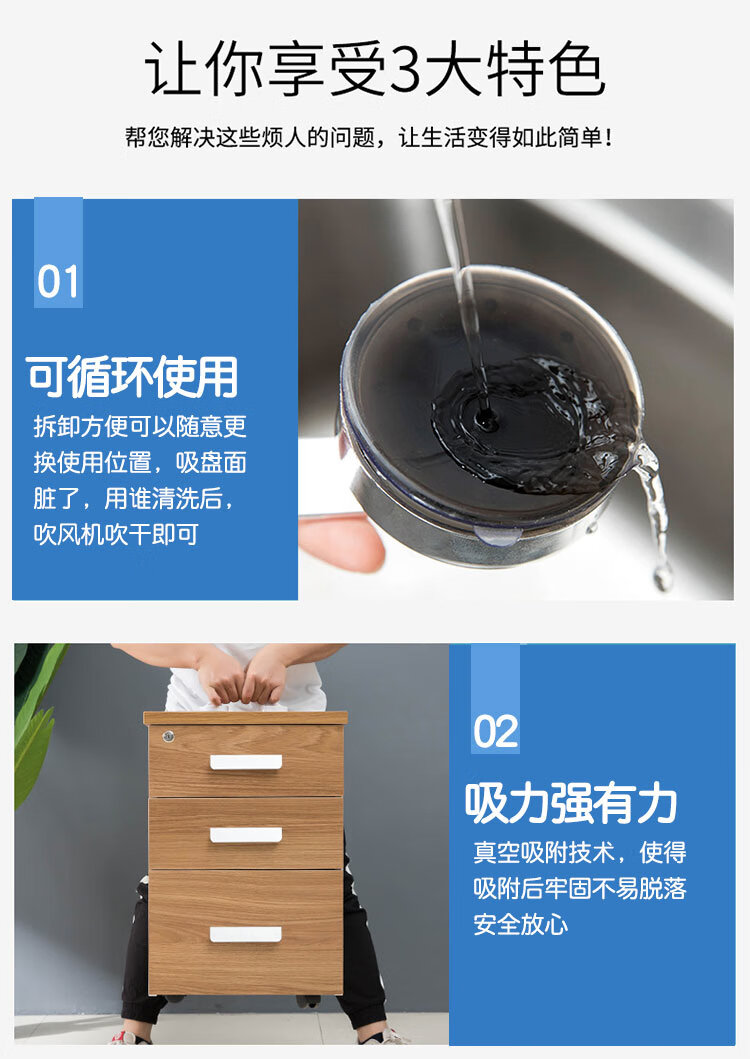 让你享受3大特色

帮您解决这些烦人的问题，让生活变得如此简单！

01

可循环使用

拆卸方便可以随意更换使用位置，吸盘面脏了，用谁清洗后，吹风机吹干即可

02

吸力强有力

真空吸附技术，使得吸附后牢固不易脱落安全放心