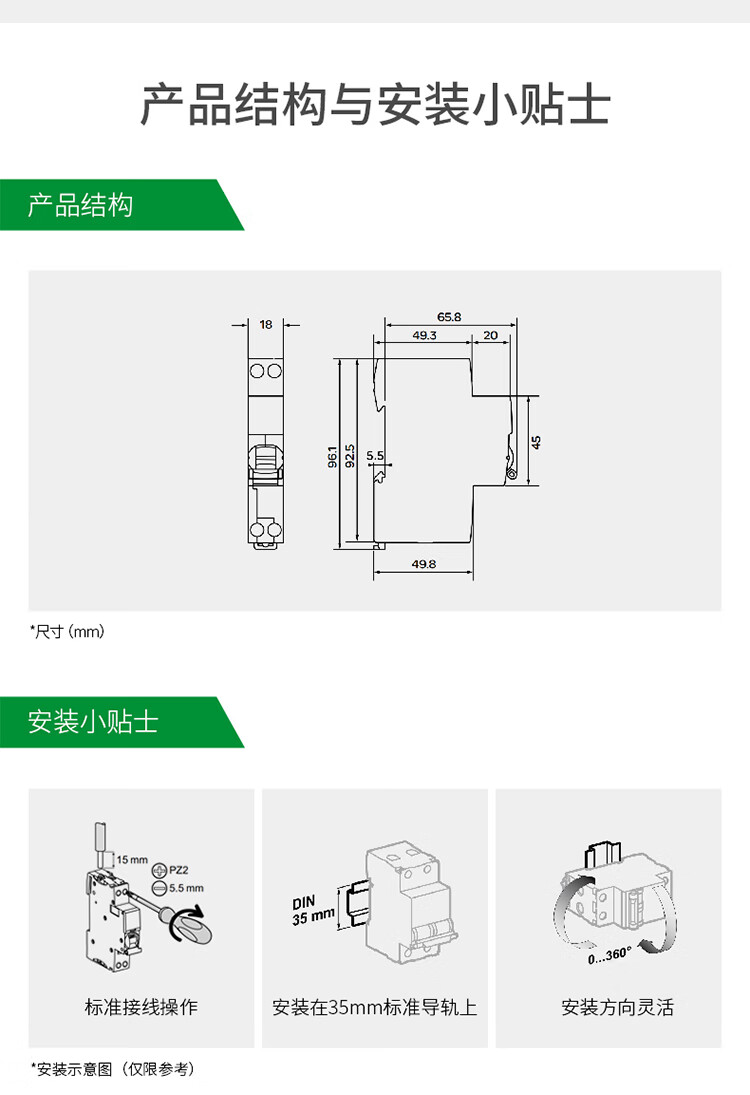 产品结构与安装小贴士

产品结构

18

65.8

49.3

20

96.1

92.5

5.5

45

49.8

*尺寸 (mm)

安装小贴士

15 mm

PZ2

5.5 mm

标准接线操作

DIN
35 mm

安装在35mm标准导轨上

0...360°

安装方向灵活

*安装示意图（仅限参考）