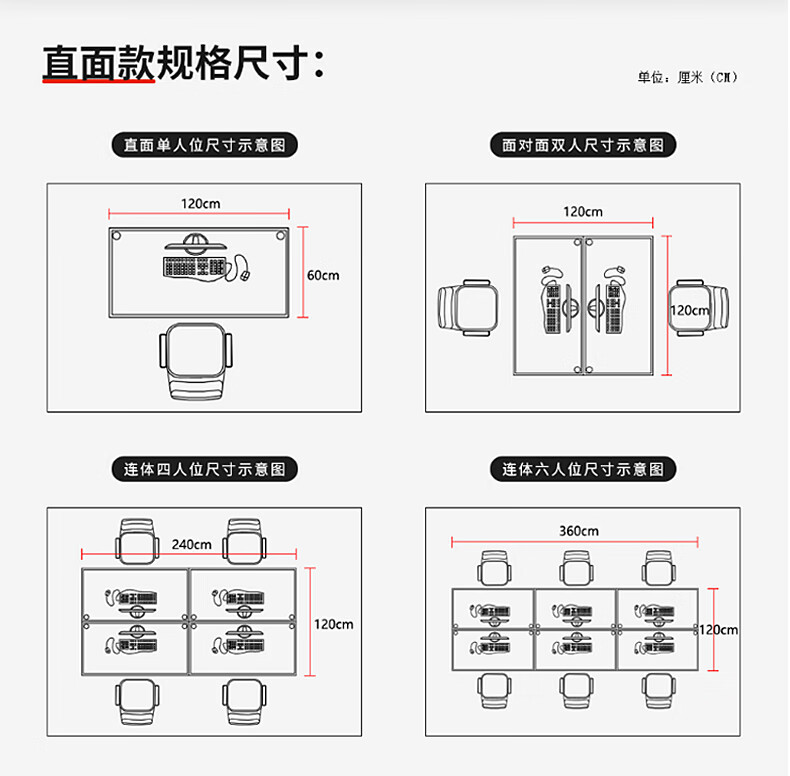 直面款规格尺寸:

单位：厘米（CM）

直面单人位尺寸示意图

120cm

60cm

面对面双人尺寸示意图

120cm

120cm

连体四人位尺寸示意图

240cm

120cm

连体六人位尺寸示意图

360cm

120cm