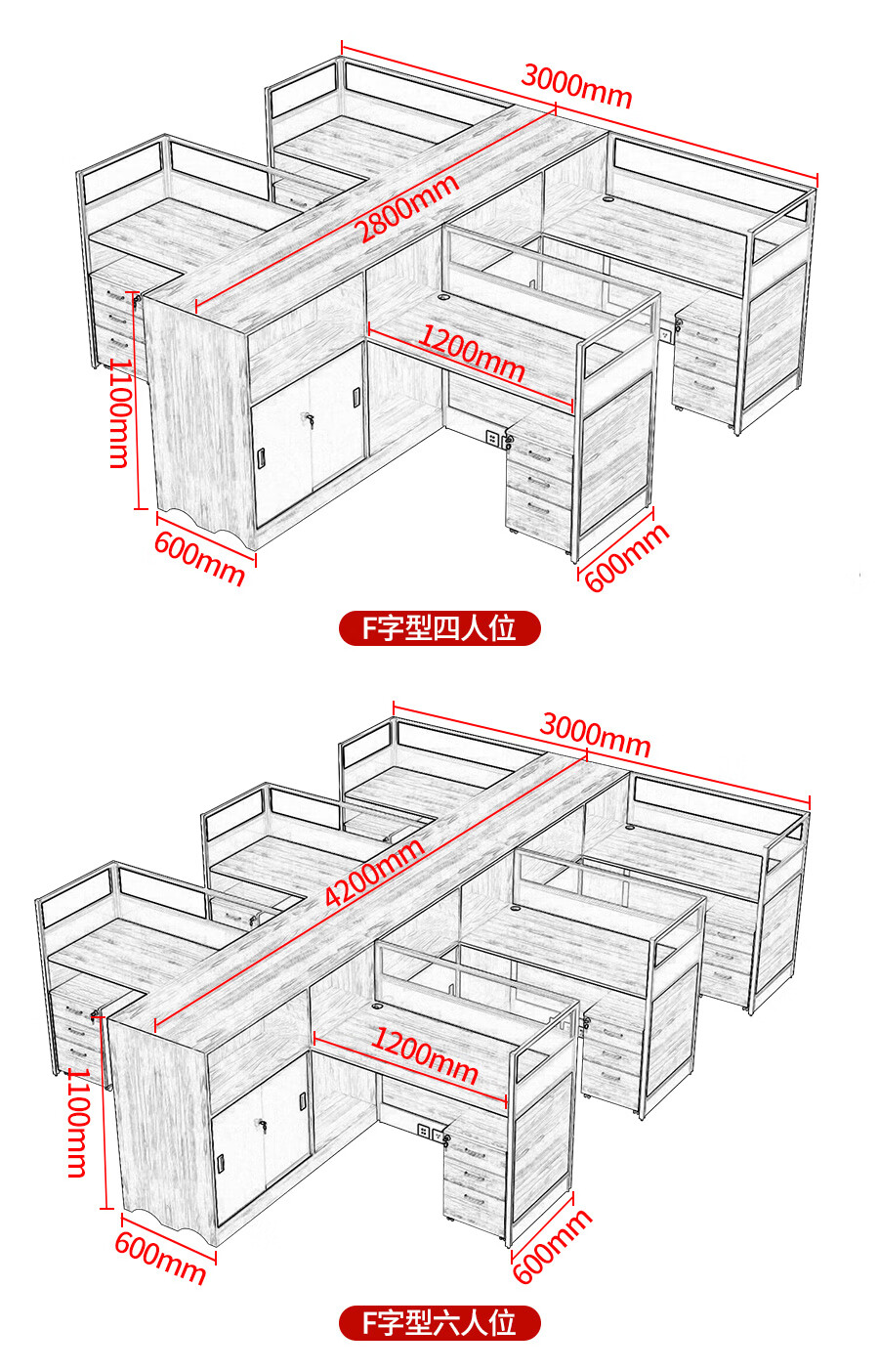 3000mm
2800mm
1200mm
1100mm
600mm
600mm
F字型四人位

3000mm
4200mm
1200mm
1100mm
600mm
600mm
F字型六人位