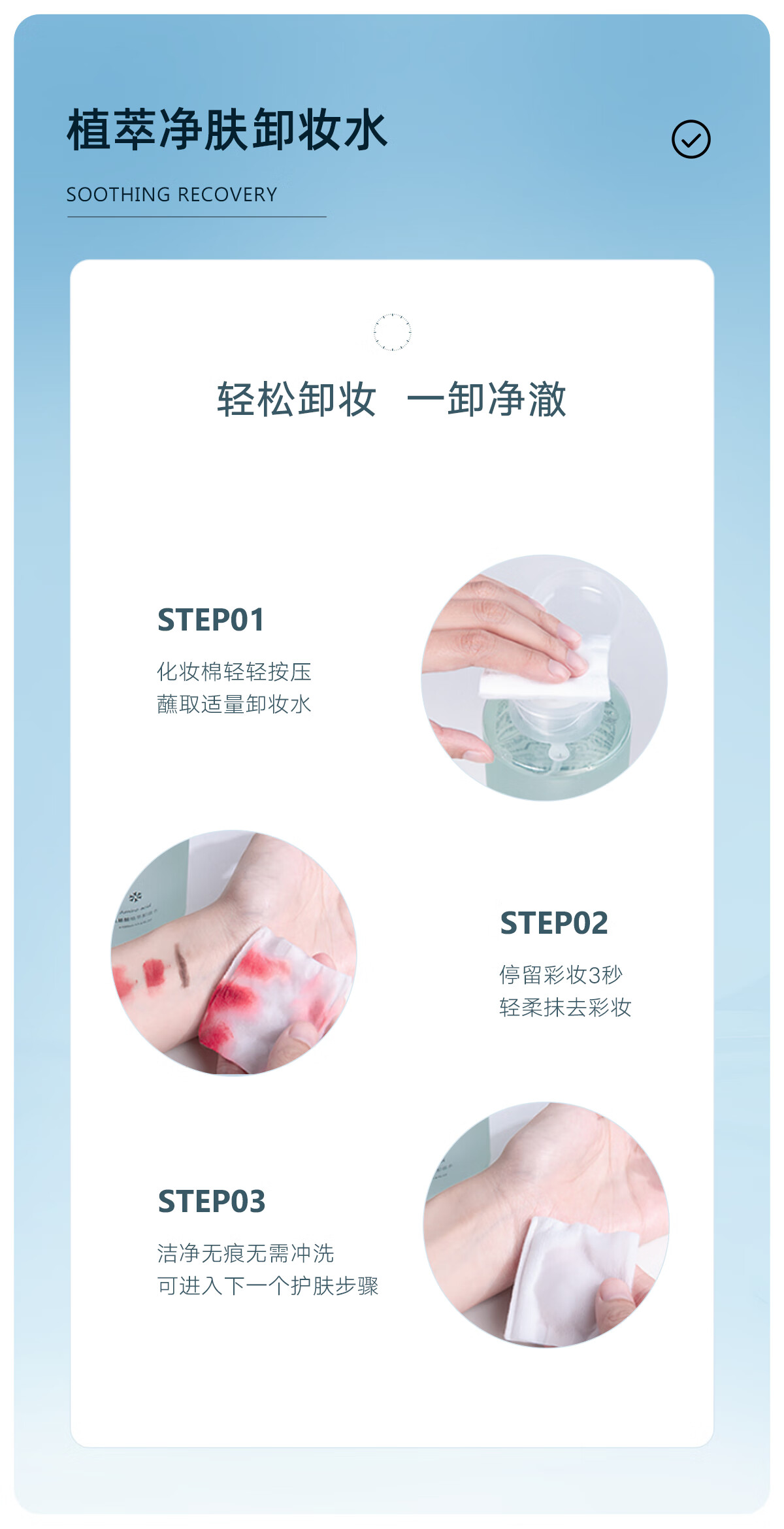 植萃净肤卸妆水

SOOTHING RECOVERY

轻松卸妆　一卸净澈

STEP01

化妆棉轻轻按压
蘸取适量卸妆水

STEP02

停留彩妆3秒
轻柔抹去彩妆

STEP03

洁净无痕无需冲洗
可进入下一个护肤步骤