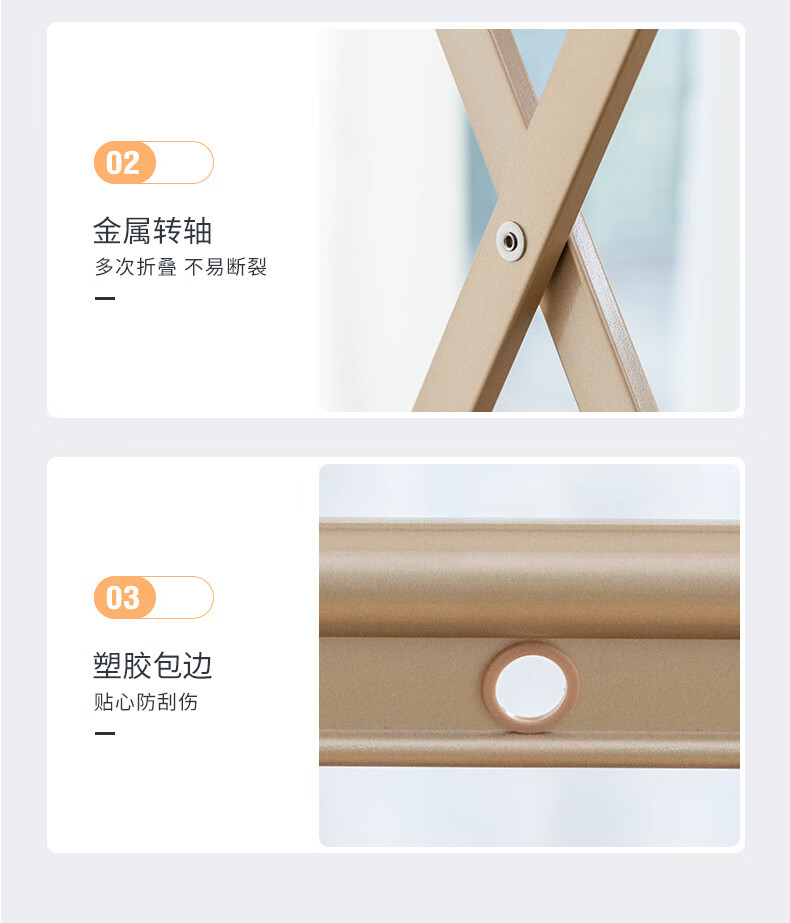 02

金属转轴

多次折叠 不易断裂

03

塑胶包边

贴心防刮伤